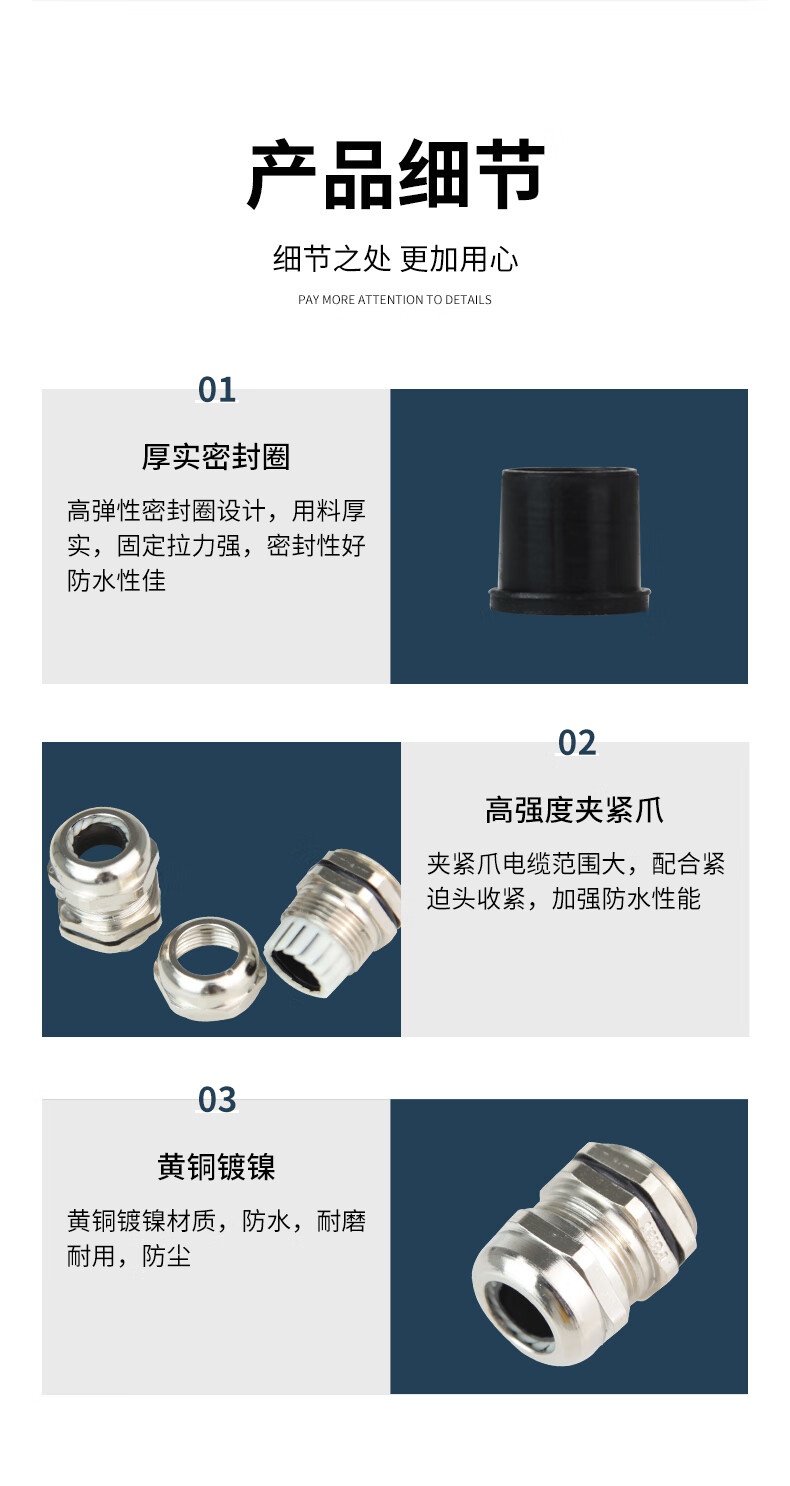 产品细节

细节之处 更加用心

PAY MORE ATTENTION TO DETAILS

01

厚实密封圈

高弹性密封圈设计，用料厚实，固定拉力强，密封性好防水性佳

02

高强度夹紧爪

夹紧爪电缆范围大，配合紧迫头收紧，加强防水性能

03

黄铜镀镍

黄铜镀镍材质，防水，耐磨耐用，防尘