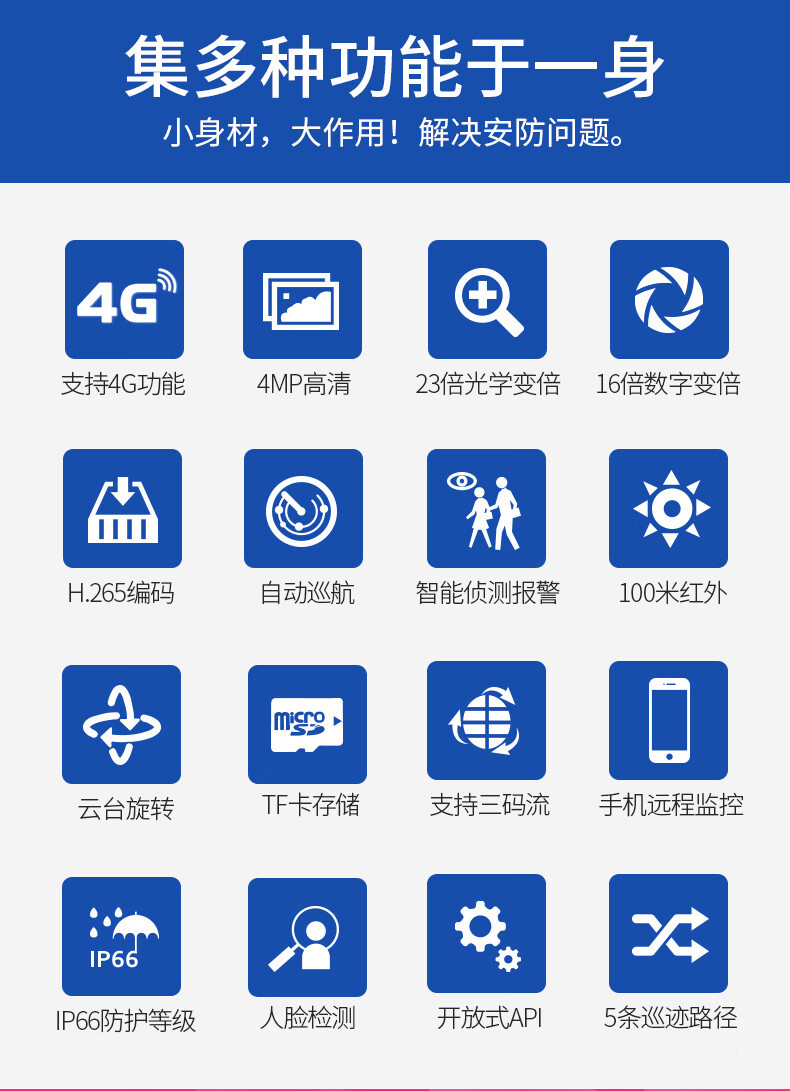 集多种功能于一身

小身材，大作用！解决安防问题。

4G

支持4G功能

4MP高清

23倍光学变倍

16倍数字变倍

H.265编码

自动巡航

智能侦测报警

100米红外

云台旋转

micro SD

TF卡存储

支持三码流

手机远程监控

IP66

IP66防护等级

人脸检测

开放式API

5条巡迹路径