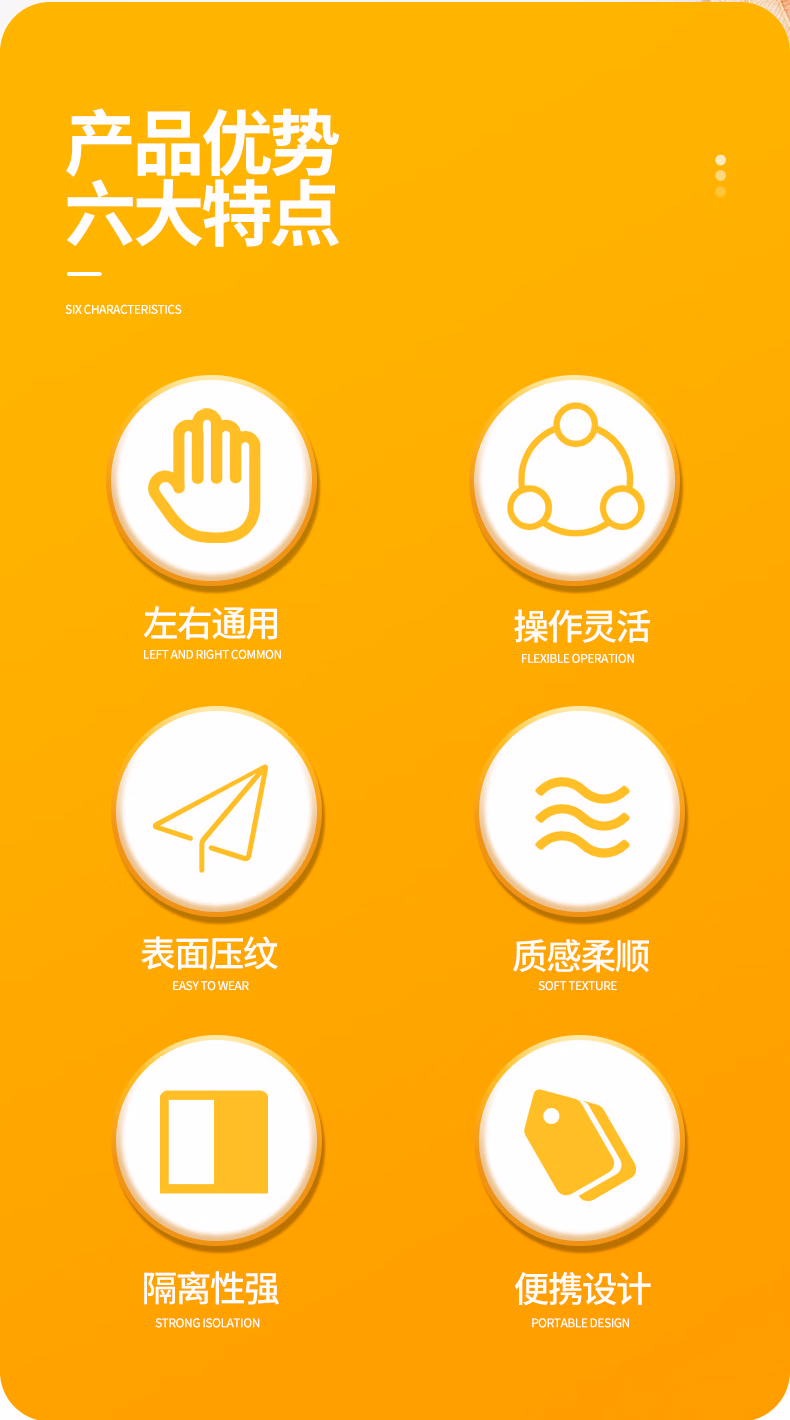 产品优势
六大特点

SIX CHARACTERISTICS

左右通用
LEFT AND RIGHT COMMON

操作灵活
FLEXIBLE OPERATION

表面压纹
EASY TO WEAR

质感柔顺
SOFT TEXTURE

隔离性强
STRONG ISOLATION

便携设计
PORTABLE DESIGN