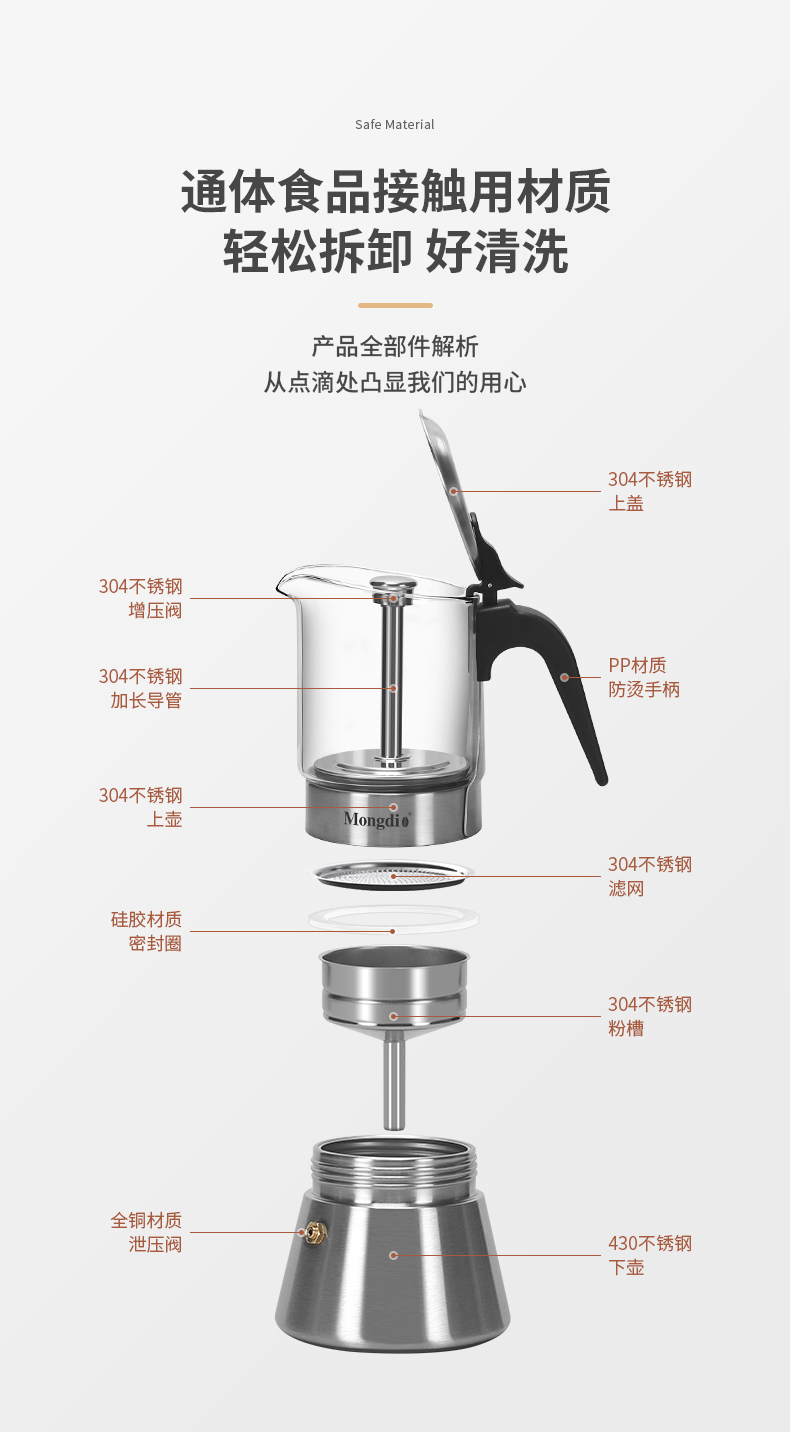 Safe Material

通体食品接触用材质
轻松拆卸 好清洗

产品全部件解析
从点滴处凸显我们的用心

304不锈钢
上盖

304不锈钢
增压阀

304不锈钢
加长导管

PP材质
防烫手柄

304不锈钢
上壶

Mongdio

304不锈钢
滤网

硅胶材质
密封圈

304不锈钢
粉槽

全铜材质
泄压阀

430不锈钢
下壶