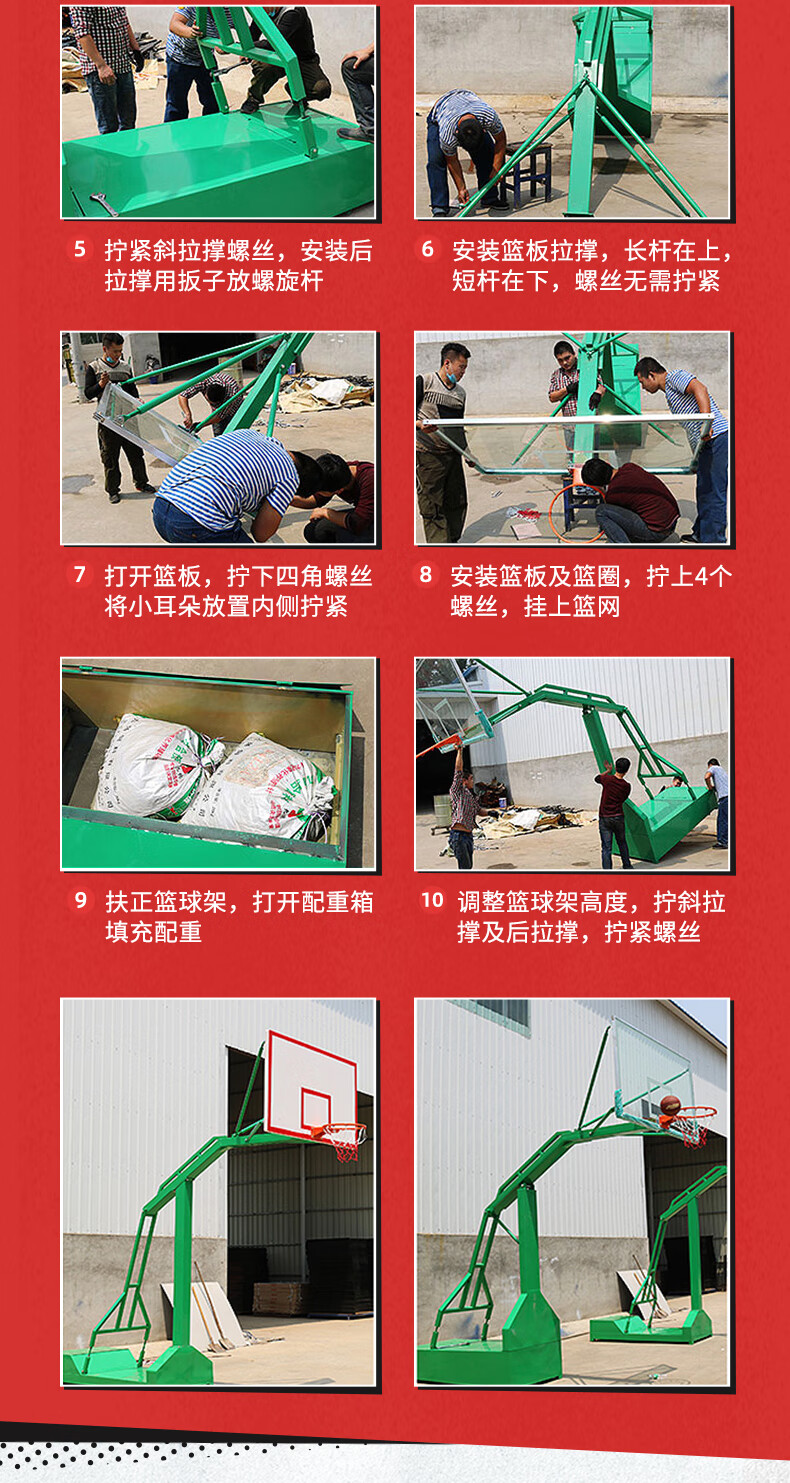 5 拧紧斜拉撑螺丝，安装后拉撑用扳子放螺旋杆

6 安装篮板拉撑，长杆在上，短杆在下，螺丝无需拧紧

7 打开篮板，拧下四角螺丝将小耳朵放置内侧拧紧

8 安装篮板及篮圈，拧上4个螺丝，挂上篮网

9 扶正篮球架，打开配重箱填充配重

10 调整篮球架高度，拧斜拉撑及后拉撑，拧紧螺丝