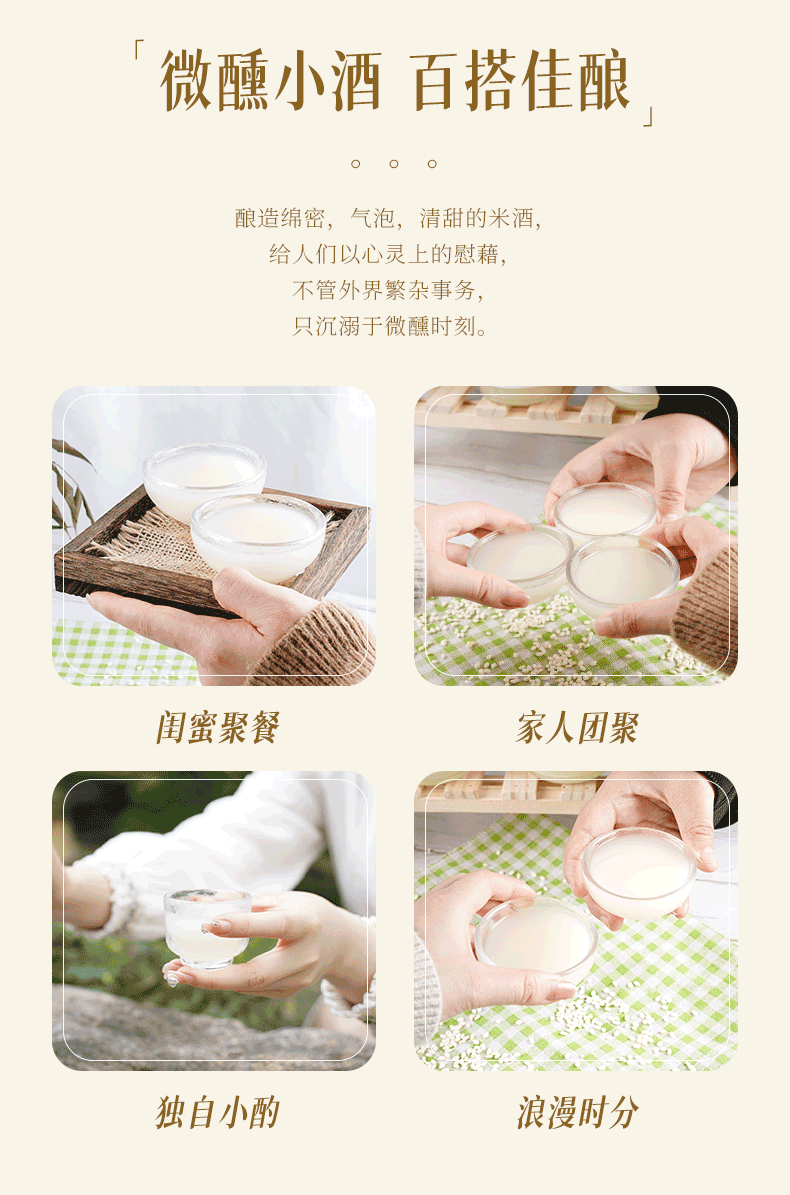 「微醺小酒 百搭佳酿」

酿造绵密，气泡，清甜的米酒，
给人们以心灵上的慰藉，
不管外界繁杂事务，
只沉溺于微醺时刻。

闺蜜聚餐

家人团聚

独自小酌

浪漫时分