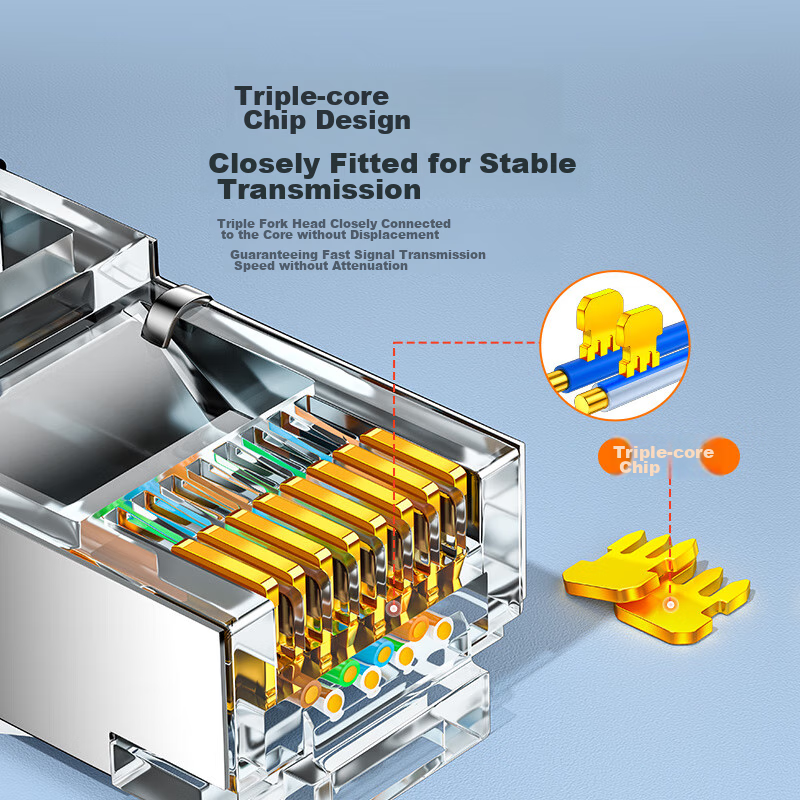 Triple-core Chip Design

Closely Fitted for Stable Transmission

Triple Fork Head Closely Connected to the Core without Displacement

Guaranteeing Fast Signal Transmission Speed without Attenuation

Triple-core Chip