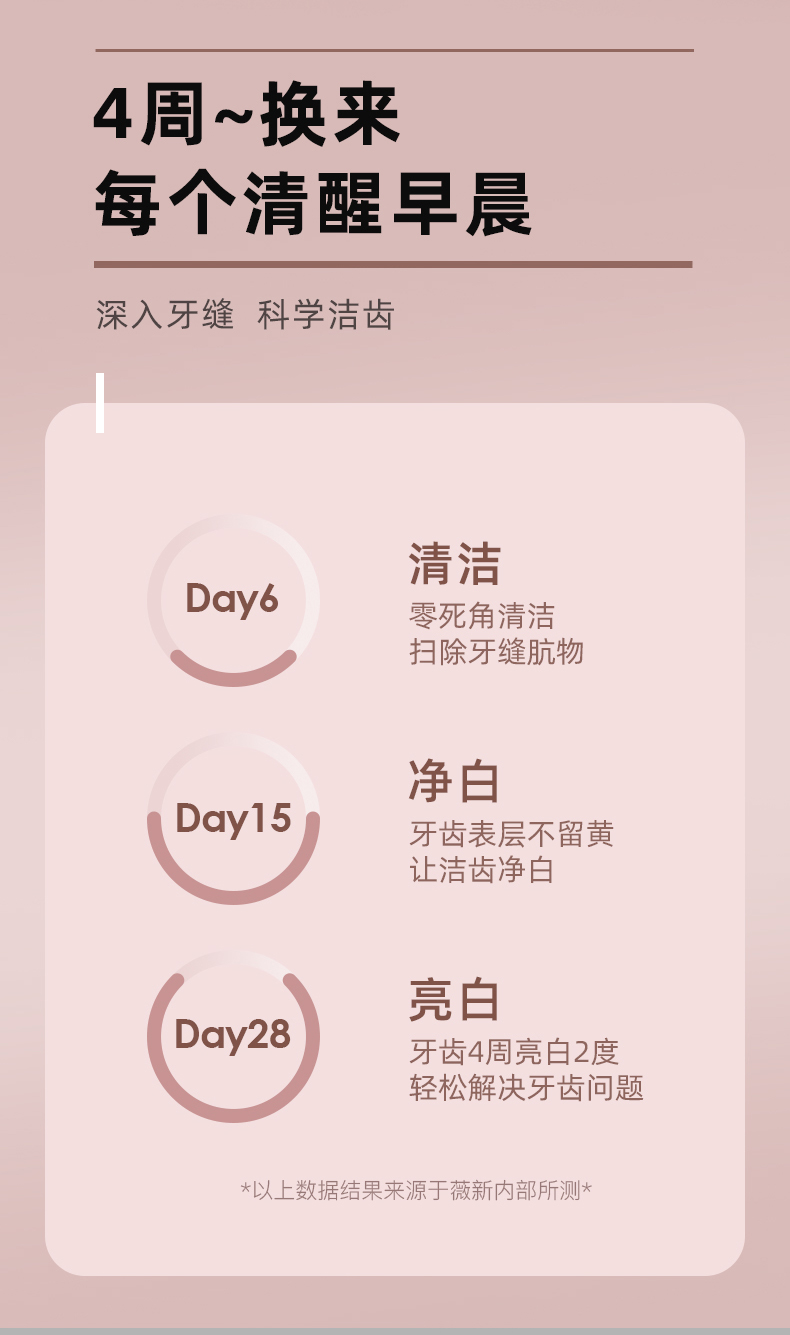 4周~换来
每个清醒早晨

深入牙缝 科学洁齿

Day6

清洁
零死角清洁
扫除牙缝肮物

Day15

净白
牙齿表层不留黄
让洁齿净白

Day28

亮白
牙齿4周亮白2度
轻松解决牙齿问题

*以上数据结果来源于薇新内部所测*