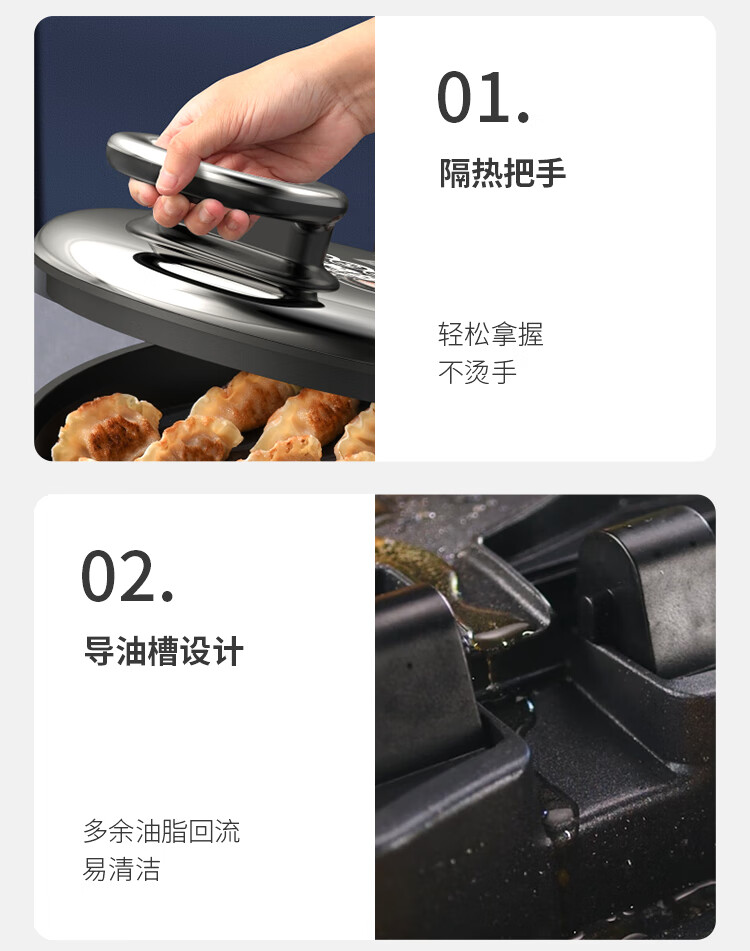 01.

隔热把手

轻松拿握
不烫手

02.

导油槽设计

多余油脂回流
易清洁