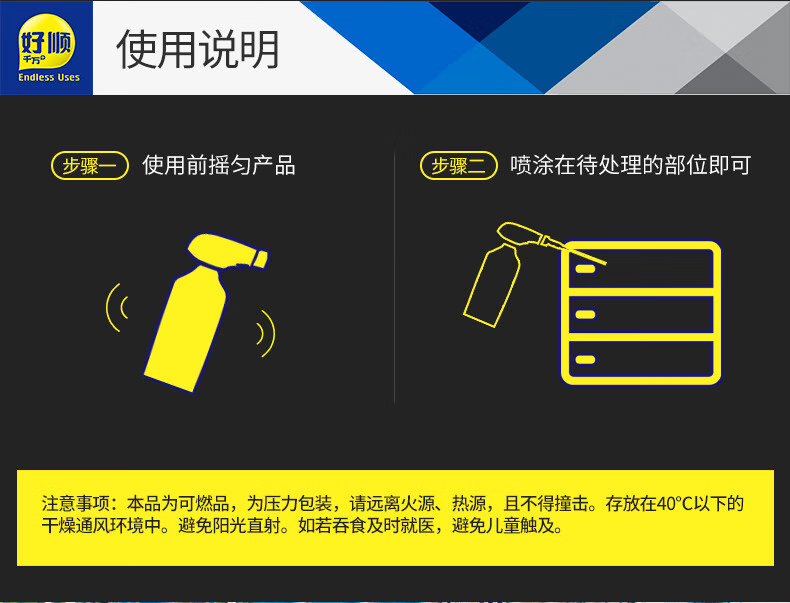 好顺
千万
Endless Uses

使用说明

步骤一 使用前摇匀产品

步骤二 喷涂在待处理的部位即可

注意事项：本品为可燃品，为压力包装，请远离火源、热源，且不得撞击。存放在40°C以下的干燥通风环境中。避免阳光直射。如若吞食及时就医，避免儿童触及。