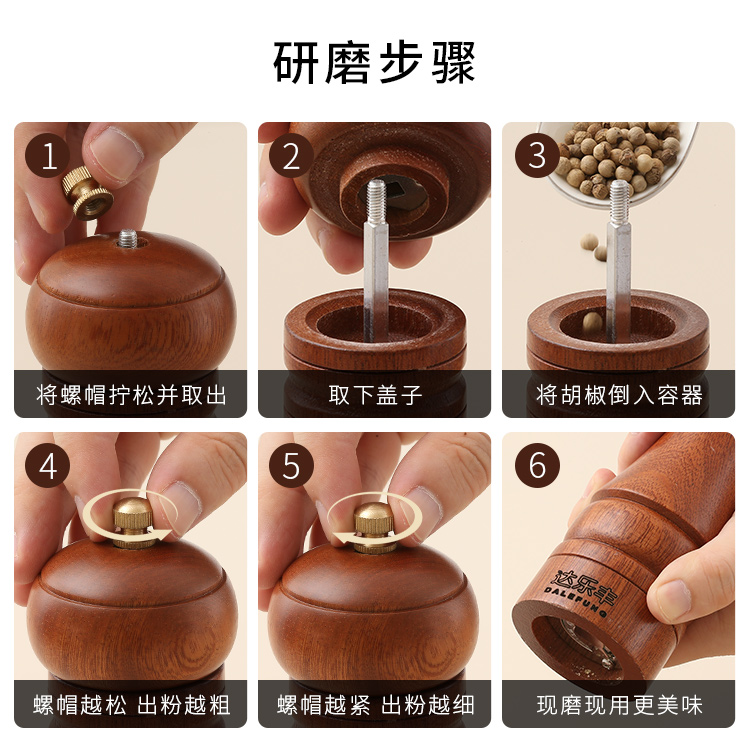 研磨步骤

1
将螺帽拧松并取出

2
取下盖子

3
将胡椒倒入容器

4
螺帽越松 出粉越粗

5
螺帽越紧 出粉越细

6
达乐丰
DALEFUNG
现磨现用更美味