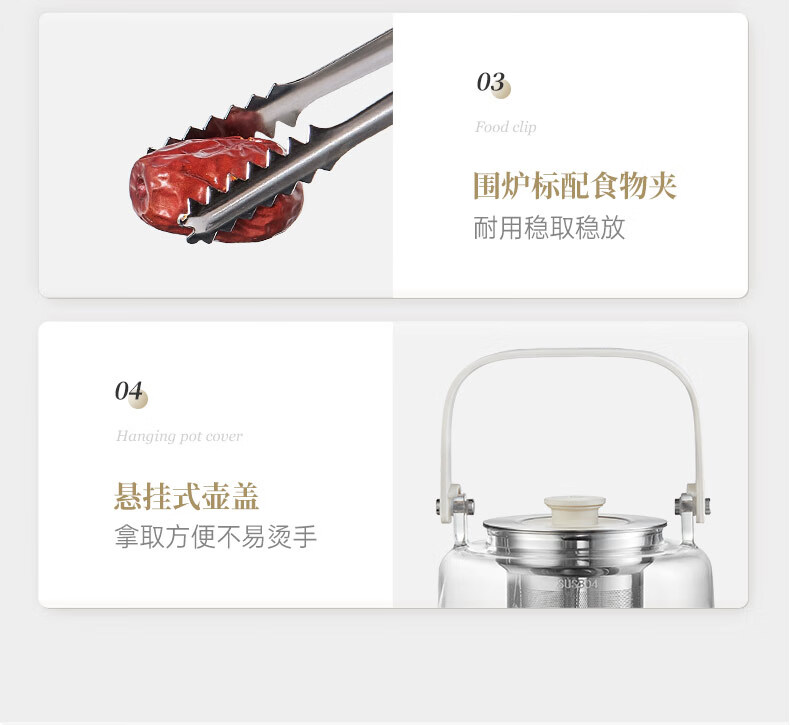 03

Food clip

围炉标配食物夹

耐用稳取稳放

04

Hanging pot cover

悬挂式壶盖

拿取方便不易烫手

SUS304