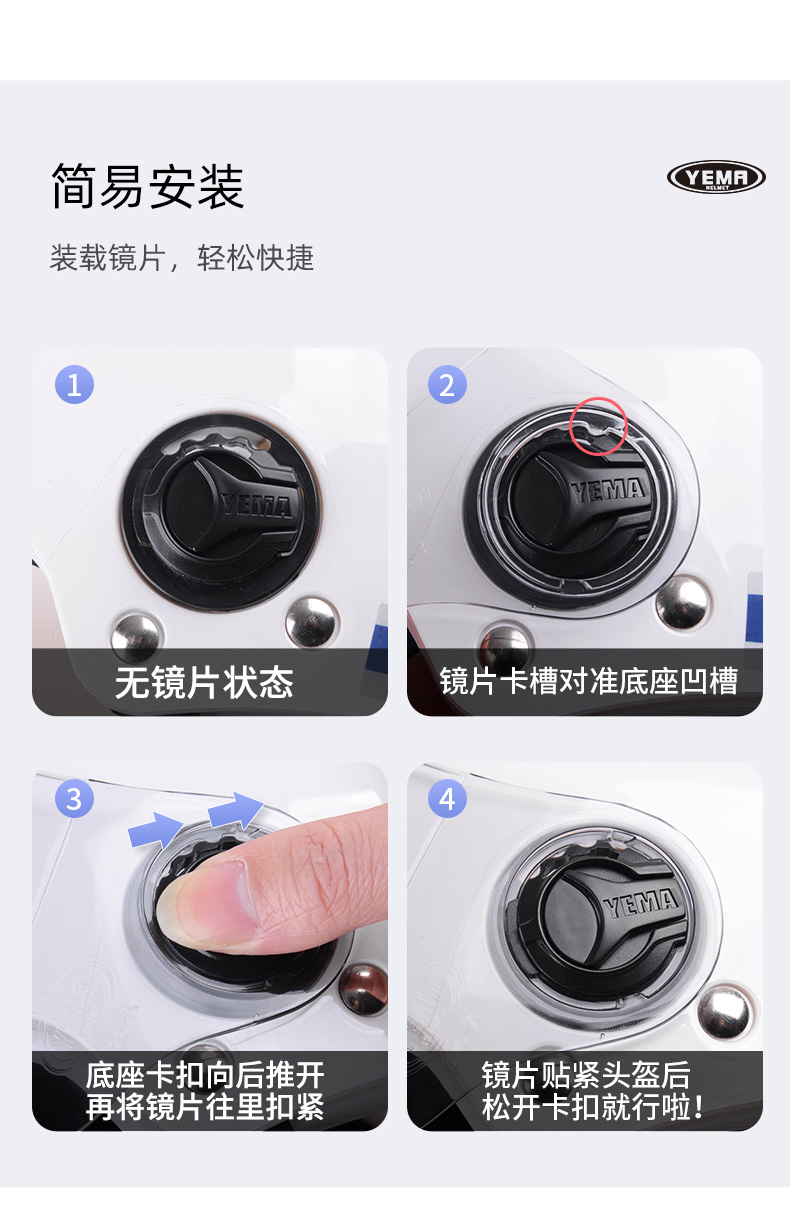 简易安装

YEMA HELMET

装载镜片，轻松快捷

1

YEMA

无镜片状态

2

YEMA

镜片卡槽对准底座凹槽

3

底座卡扣向后推开
再将镜片往里扣紧

4

YEMA

镜片贴紧头盔后
松开卡扣就行啦!