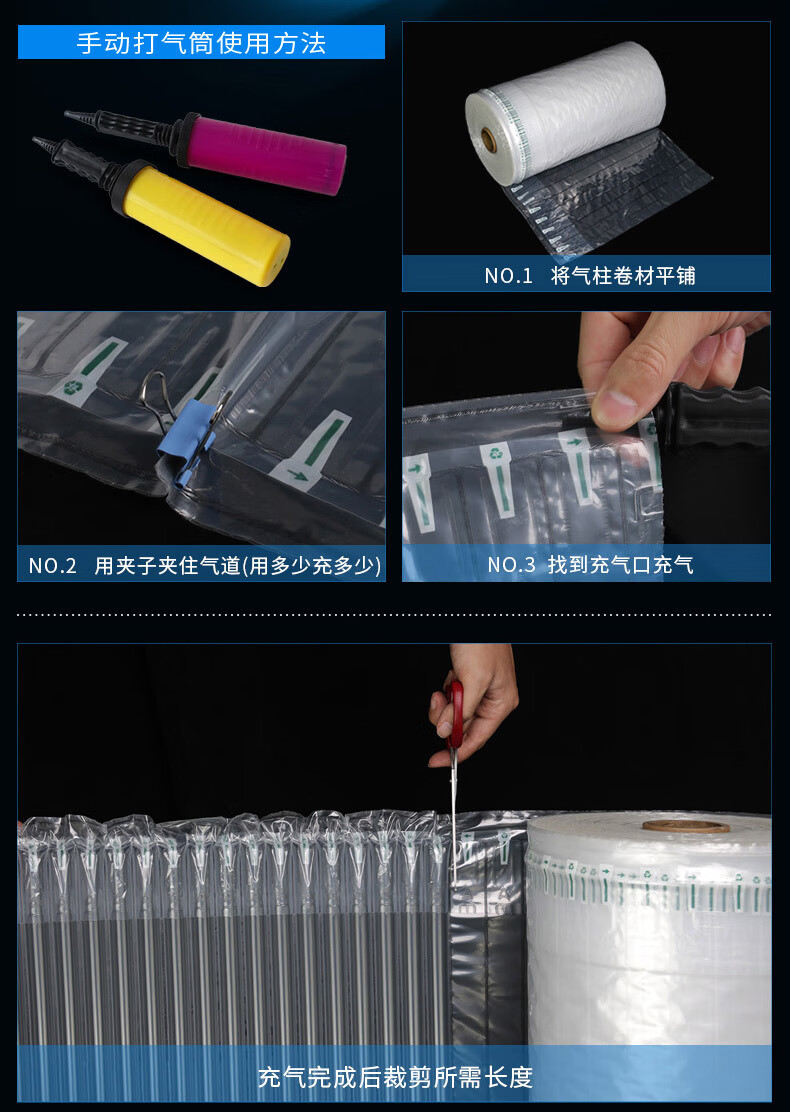 手动打气筒使用方法

NO.1 将气柱卷材平铺

NO.2 用夹子夹住气道(用多少充多少)

NO.3 找到充气口充气

充气完成后裁剪所需长度