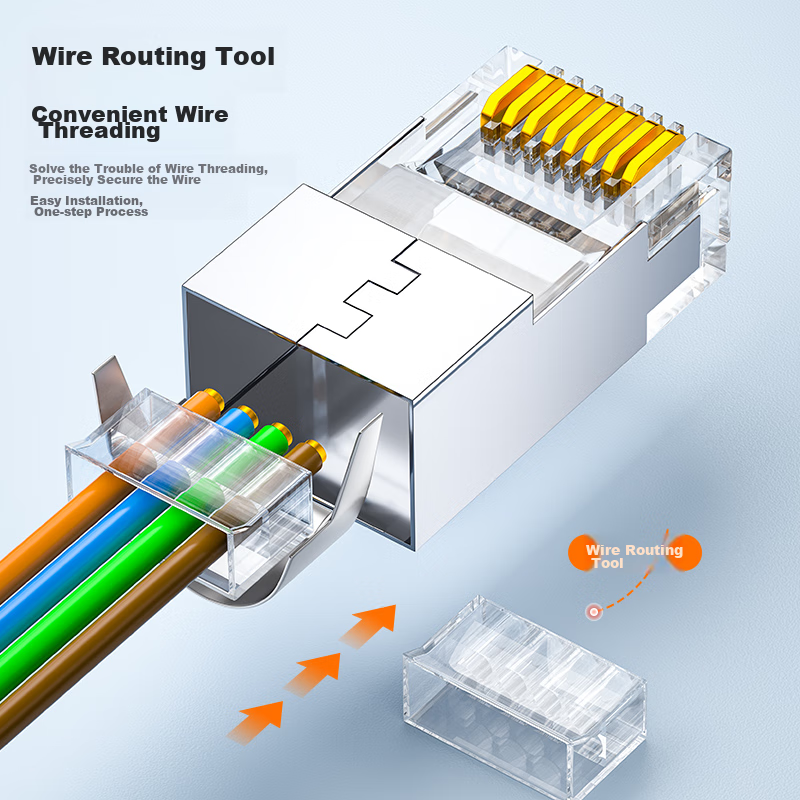 Wire Routing Tool

Convenient Wire Threading

Solve the Trouble of Wire Threading, Precisely Secure the Wire

Easy Installation, One-step Process

Wire Routing Tool