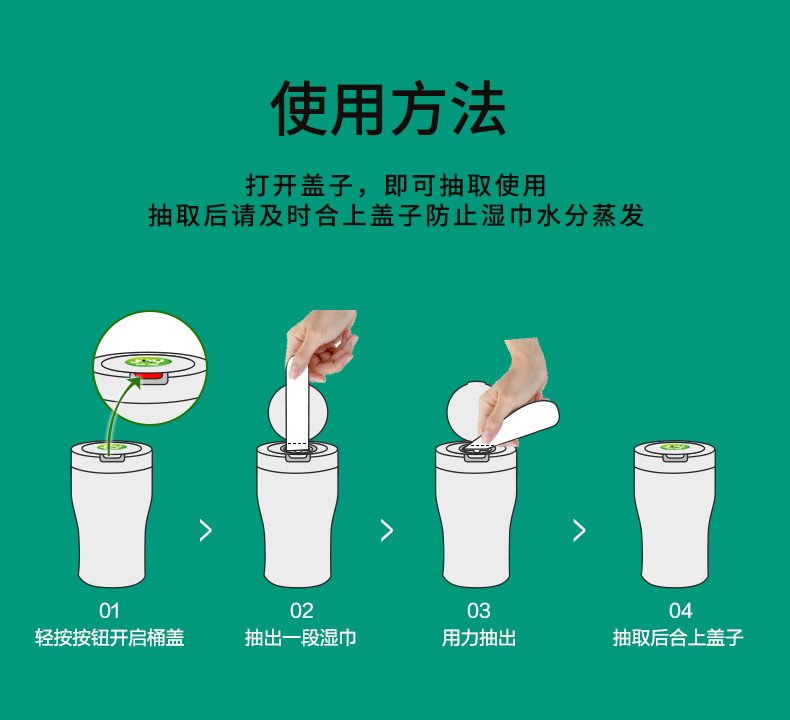 使用方法

打开盖子，即可抽取使用
抽取后请及时合上盖子防止湿巾水分蒸发

01
轻按按钮开启桶盖

02
抽出一段湿巾

03
用力抽出

04
抽取后合上盖子