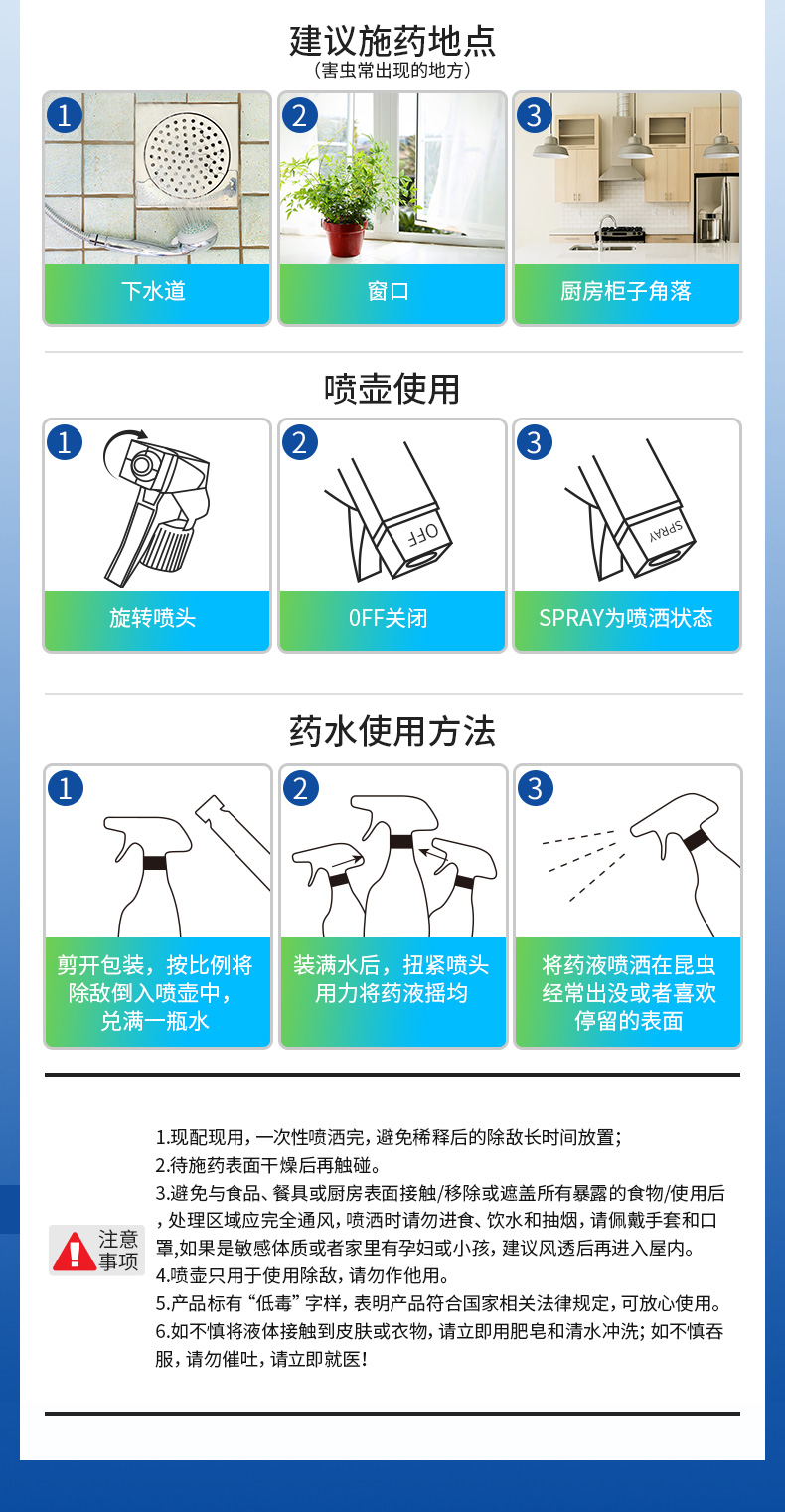 建议施药地点
（害虫常出现的地方）

1
下水道

2
窗口

3
厨房柜子角落

喷壶使用

1
旋转喷头

2
OFF
OFF关闭

3
SPRAY
SPRAY为喷洒状态

药水使用方法

1
剪开包装，按比例将除敌倒入喷壶中，兑满一瓶水

2
装满水后，扭紧喷头用力将药液摇均

3
将药液喷洒在昆虫经常出没或者喜欢停留的表面

注意事项

1.现配现用，一次性喷洒完，避免稀释后的除敌长时间放置；
2.待施药表面干燥后再触碰。
3.避免与食品、餐具或厨房表面接触/移除或遮盖所有暴露的食物/使用后，处理区域应完全通风，喷洒时请勿进食、饮水和抽烟，请佩戴手套和口罩,如果是敏感体质或者家里有孕妇或小孩，建议风透后再进入屋内。
4.喷壶只用于使用除敌，请勿作他用。
5.产品标有“低毒”字样，表明产品符合国家相关法律规定，可放心使用。
6.如不慎将液体接触到皮肤或衣物，请立即用肥皂和清水冲洗；如不慎吞服，请勿催吐，请立即就医！