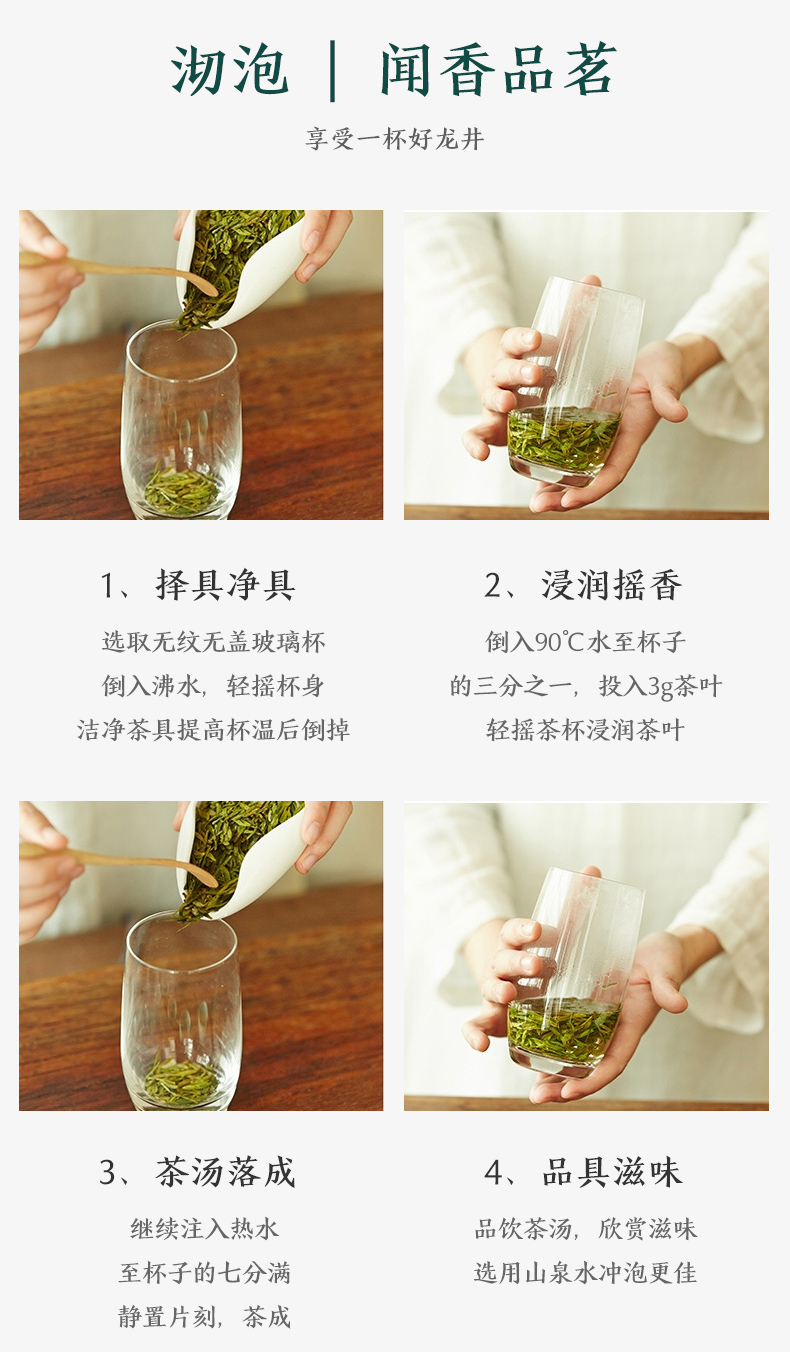 沏泡 ｜ 闻香品茗

享受一杯好龙井

1、择具净具

选取无纹无盖玻璃杯
倒入沸水，轻摇杯身
洁净茶具提高杯温后倒掉

2、浸润摇香

倒入90℃水至杯子
的三分之一，投入3g茶叶
轻摇茶杯浸润茶叶

3、茶汤落成

继续注入热水
至杯子的七分满
静置片刻，茶成

4、品具滋味

品饮茶汤，欣赏滋味
选用山泉水冲泡更佳