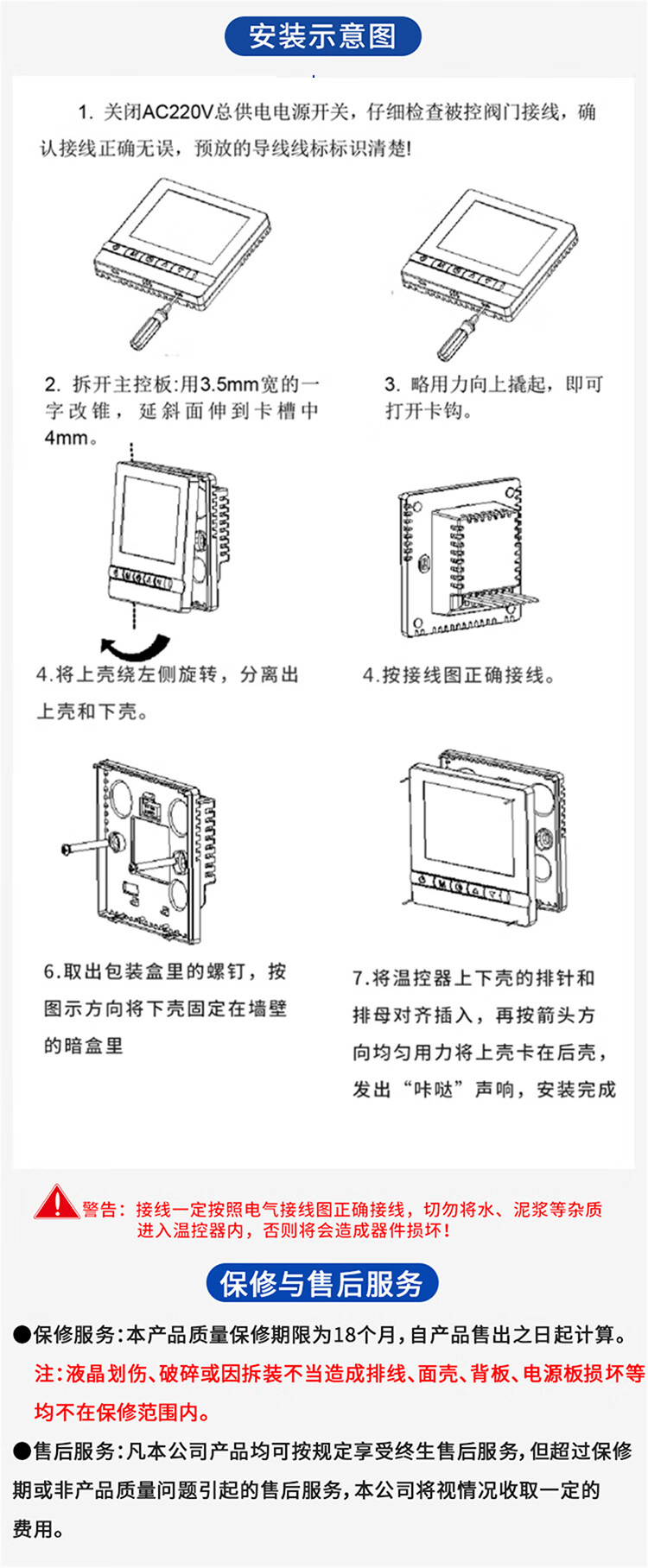 安装示意图

1. 关闭AC220V总供电电源开关，仔细检查被控阀门接线，确认接线正确无误，预放的导线线标标识清楚!

2. 拆开主控板:用3.5mm宽的一字改锥，延斜面伸到卡槽中4mm。

3. 略用力向上撬起，即可打开卡钩。

4.将上壳绕左侧旋转，分离出上壳和下壳。

4.按接线图正确接线。

6.取出包装盒里的螺钉，按图示方向将下壳固定在墙壁的暗盒里

7.将温控器上下壳的排针和排母对齐插入，再按箭头方向均匀用力将上壳卡在后壳，发出“咔哒”声响，安装完成

警告：接线一定按照电气接线图正确接线，切勿将水、泥浆等杂质进入温控器内，否则将会造成器件损坏！

保修与售后服务

●保修服务:本产品质量保修期限为18个月,自产品售出之日起计算。

注:液晶划伤、破碎或因拆装不当造成排线、面壳、背板、电源板损坏等均不在保修范围内。

●售后服务:凡本公司产品均可按规定享受终生售后服务,但超过保修期或非产品质量问题引起的售后服务,本公司将视情况收取一定的费用。