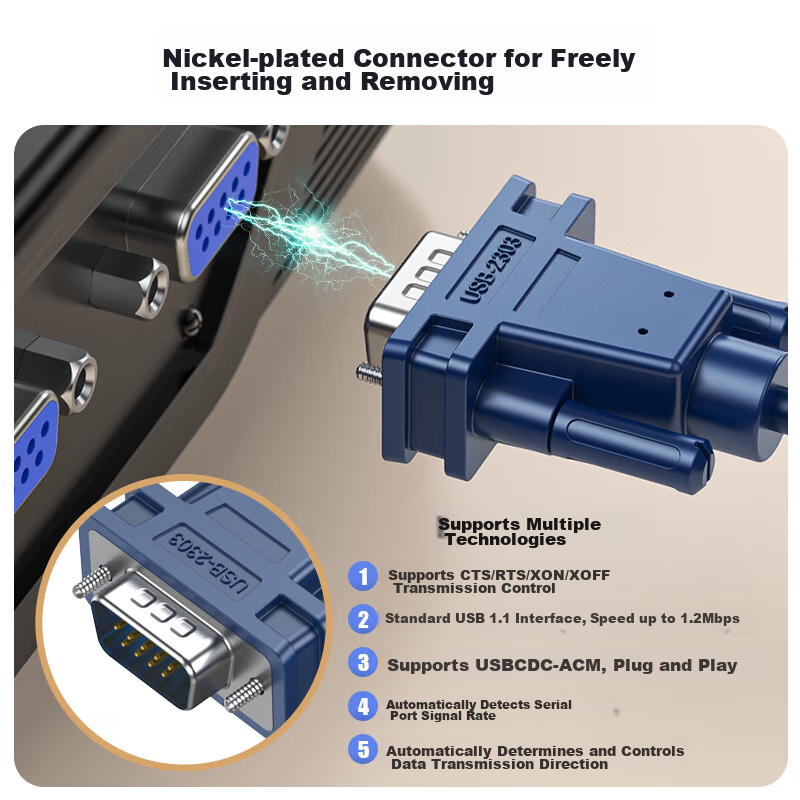 Nickel-plated Connector for Freely Inserting and Removing

USB-2303

USB-2303

Supports Multiple Technologies

1 Supports CTS/RTS/XON/XOFF Transmission Control

2 Standard USB 1.1 Interface, Speed up to 1.2Mbps

3 Supports USBCDC-ACM, Plug and Play

4 Automatically Detects Serial Port Signal Rate

5 Automatically Determines and Controls Data Transmission Direction