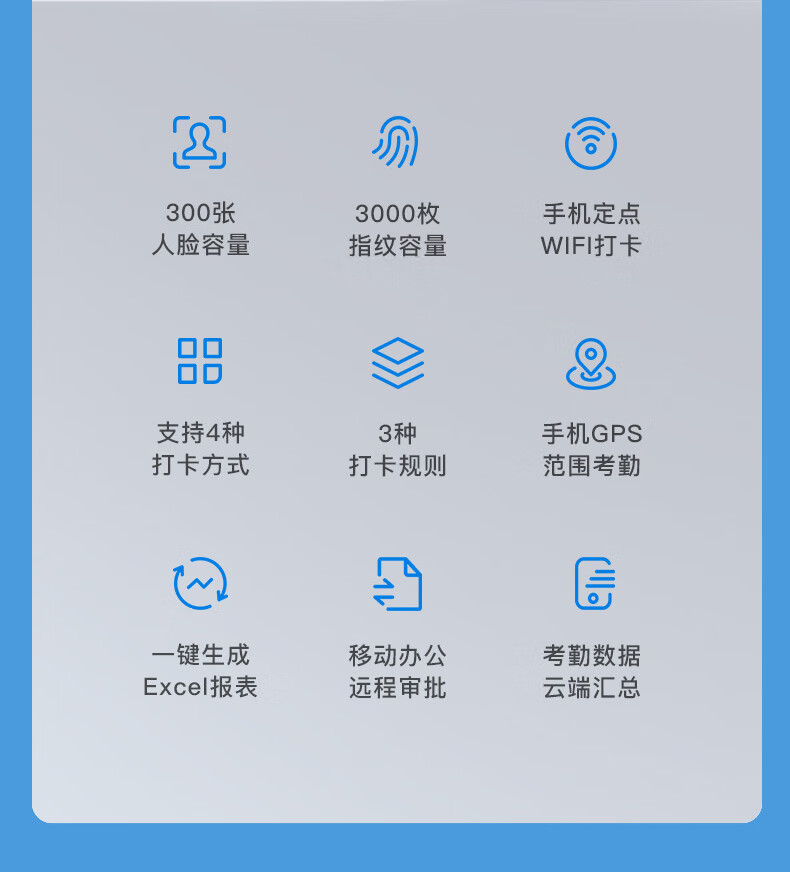 300张
人脸容量

3000枚
指纹容量

手机定点
WIFI打卡

支持4种
打卡方式

3种
打卡规则

手机GPS
范围考勤

一键生成
Excel报表

移动办公
远程审批

考勤数据
云端汇总