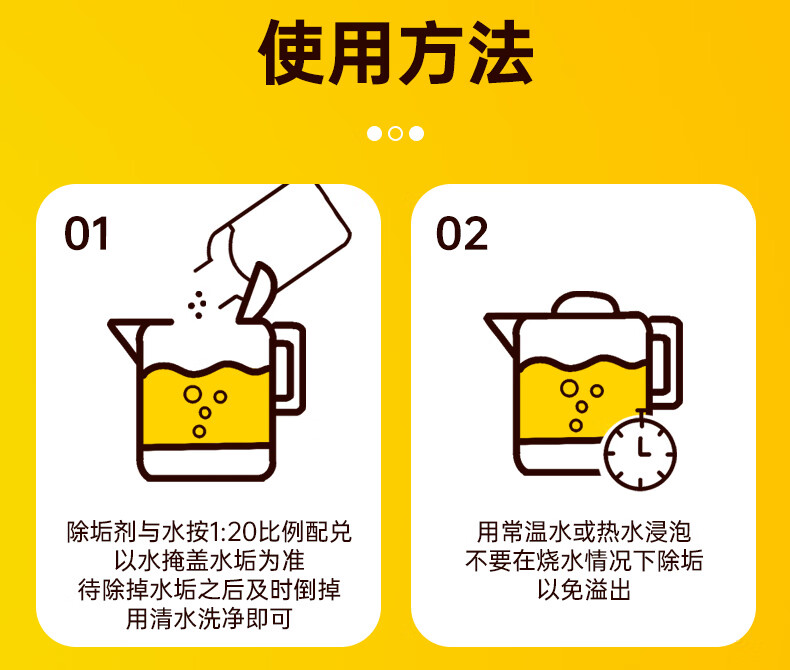 使用方法

01

除垢剂与水按1:20比例配兑
以水掩盖水垢为准
待除掉水垢之后及时倒掉
用清水洗净即可

02

用常温水或热水浸泡
不要在烧水情况下除垢
以免溢出