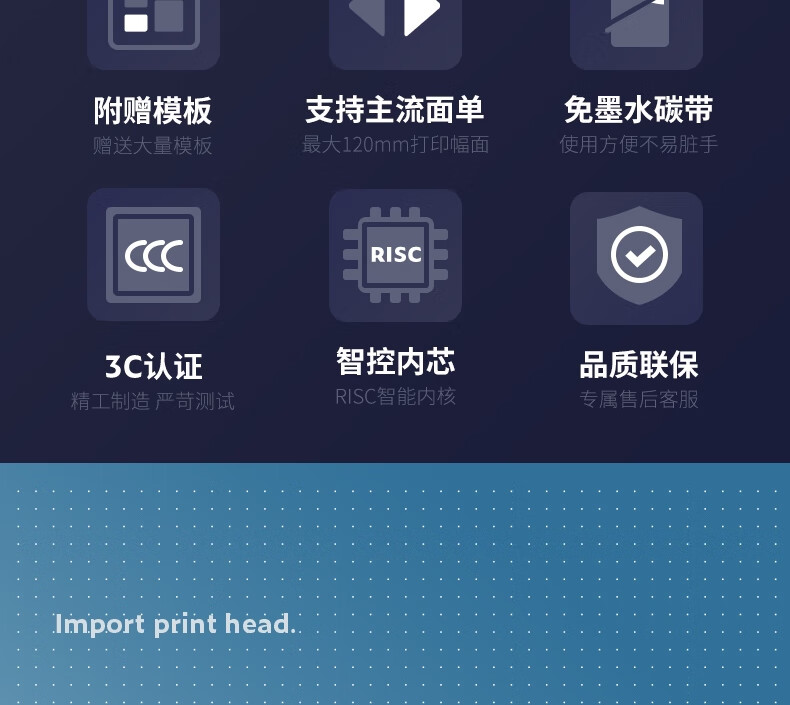 附赠模板
赠送大量模板

支持主流面单
最大120mm打印幅面

免墨水碳带
使用方便不易脏手

CCC

3C认证
精工制造 严苛测试

RISC

智控内芯
RISC智能内核

品质联保
专属售后客服

Import print head.