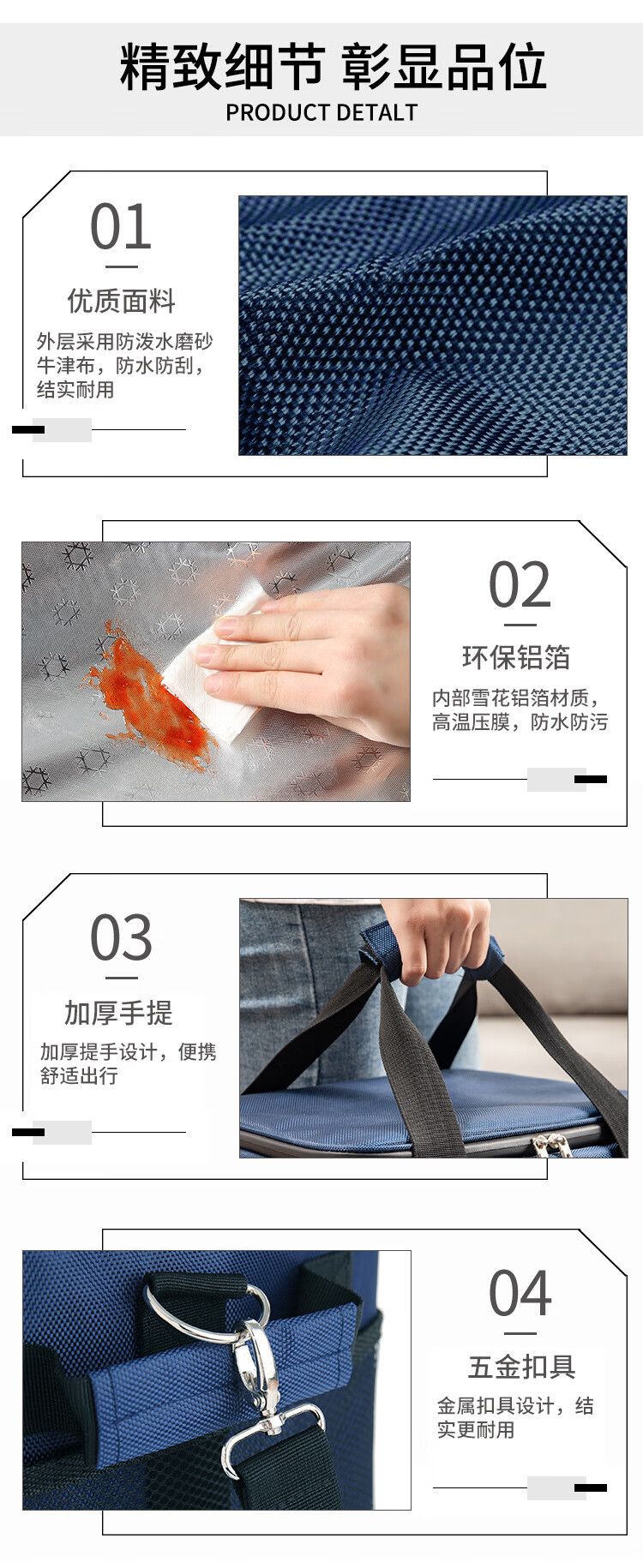 精致细节 彰显品位
PRODUCT DETALT

01
优质面料
外层采用防泼水磨砂牛津布，防水防刮，结实耐用

02
环保铝箔
内部雪花铝箔材质，高温压膜，防水防污

03
加厚手提
加厚提手设计，便携舒适出行

04
五金扣具
金属扣具设计，结实更耐用