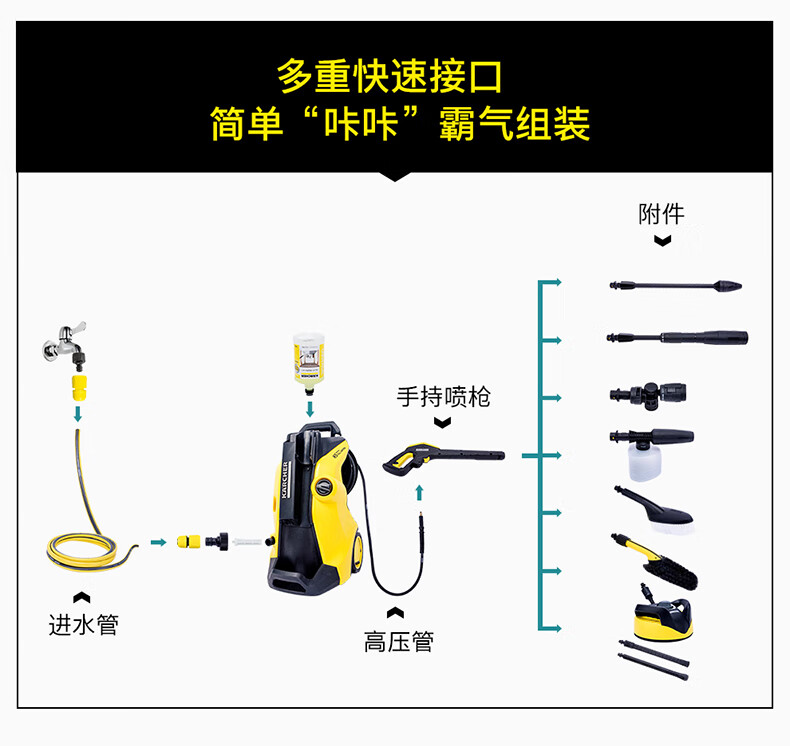 多重快速接口
简单“咔咔”霸气组装

附件

手持喷枪

KÄRCHER

进水管

高压管