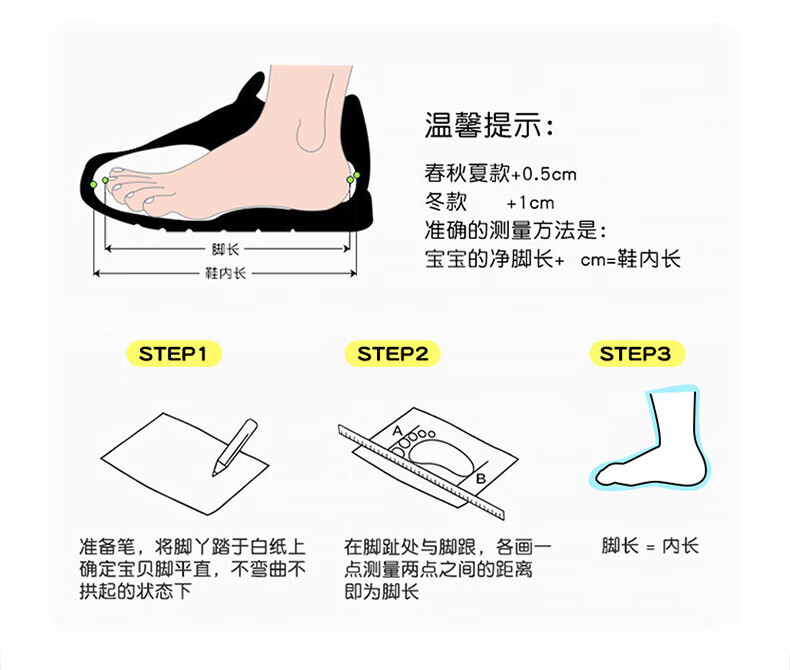 脚长
鞋内长

温馨提示:

春秋夏款+0.5cm
冬款 +1cm
准确的测量方法是:
宝宝的净脚长+ cm=鞋内长

STEP1

准备笔，将脚丫踏于白纸上确定宝贝脚平直，不弯曲不拱起的状态下

STEP2

A
B

在脚趾处与脚跟，各画一点测量两点之间的距离即为脚长

STEP3

脚长 = 内长