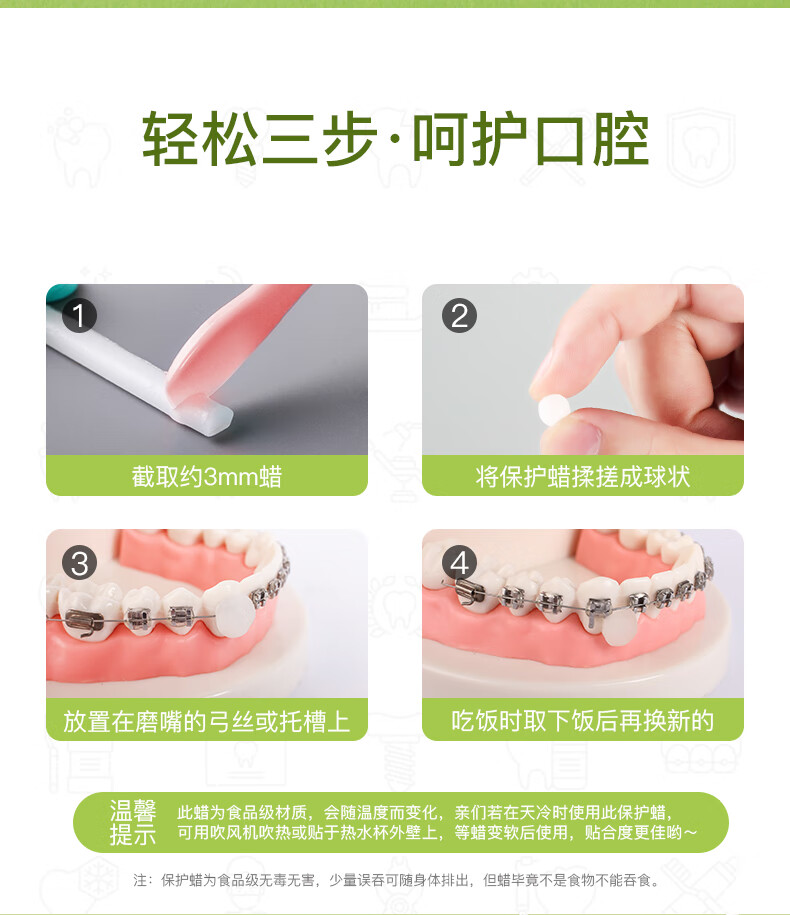 轻松三步·呵护口腔

1
截取约3mm蜡

2
将保护蜡揉搓成球状

3
放置在磨嘴的弓丝或托槽上

4
吃饭时取下饭后再换新的

温馨提示
此蜡为食品级材质，会随温度而变化，亲们若在天冷时使用此保护蜡，可用吹风机吹热或贴于热水杯外壁上，等蜡变软后使用，贴合度更佳哟～

注：保护蜡为食品级无毒无害，少量误吞可随身体排出，但蜡毕竟不是食物不能吞食。