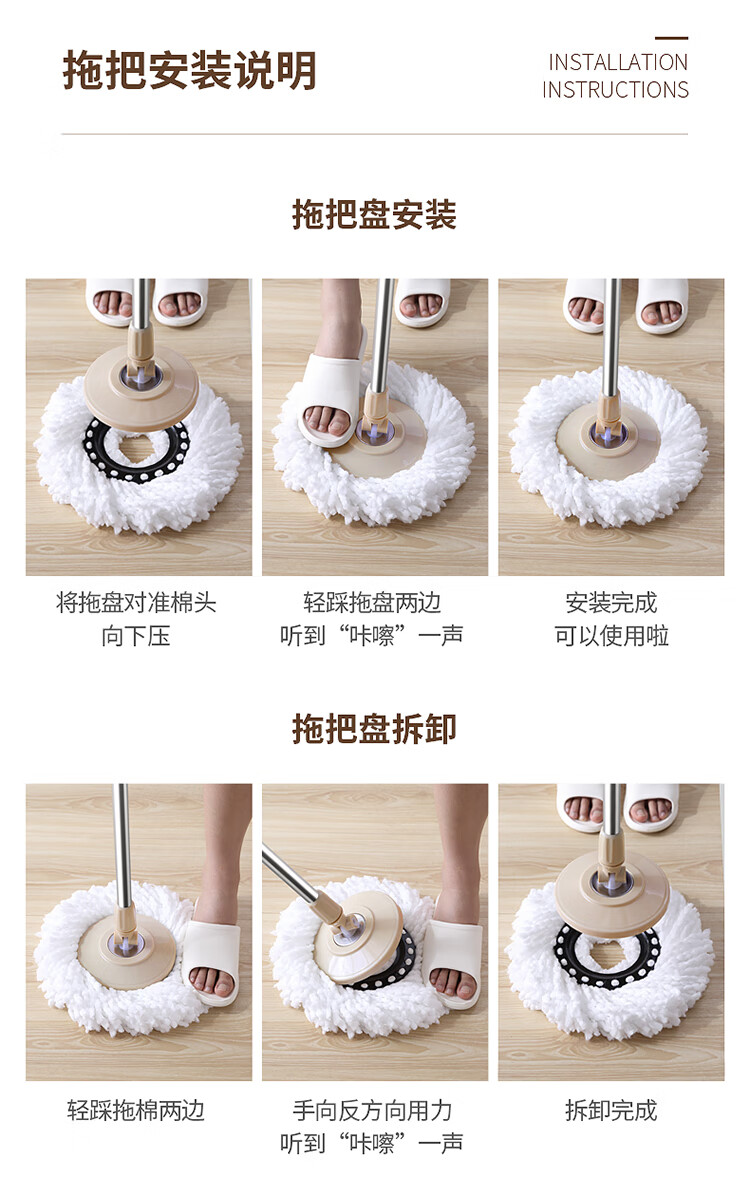 拖把安装说明

INSTALLATION INSTRUCTIONS

拖把盘安装

将拖盘对准棉头
向下压

轻踩拖盘两边
听到“咔嚓”一声

安装完成
可以使用啦

拖把盘拆卸

轻踩拖棉两边

手向反方向用力
听到“咔嚓”一声

拆卸完成