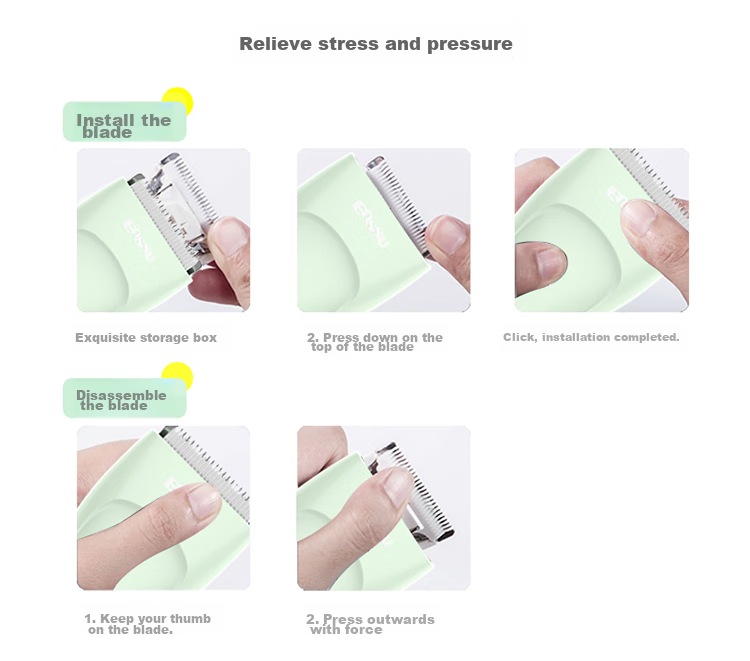 Relieve stress and pressure

Install the blade

Exquisite storage box

2. Press down on the top of the blade

Click, installation completed.

Disassemble the blade

1. Keep your thumb on the blade.

2. Press outwards with force