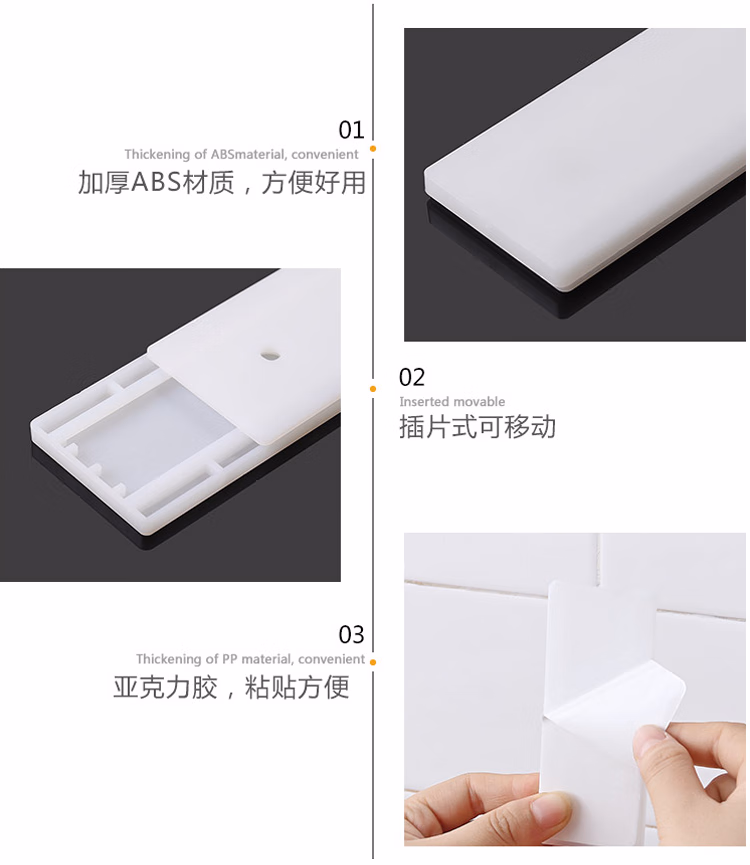 01
Thickening of ABSmaterial, convenient
加厚ABS材质，方便好用

02
Inserted movable
插片式可移动

03
Thickening of PP material, convenient
亚克力胶，粘贴方便