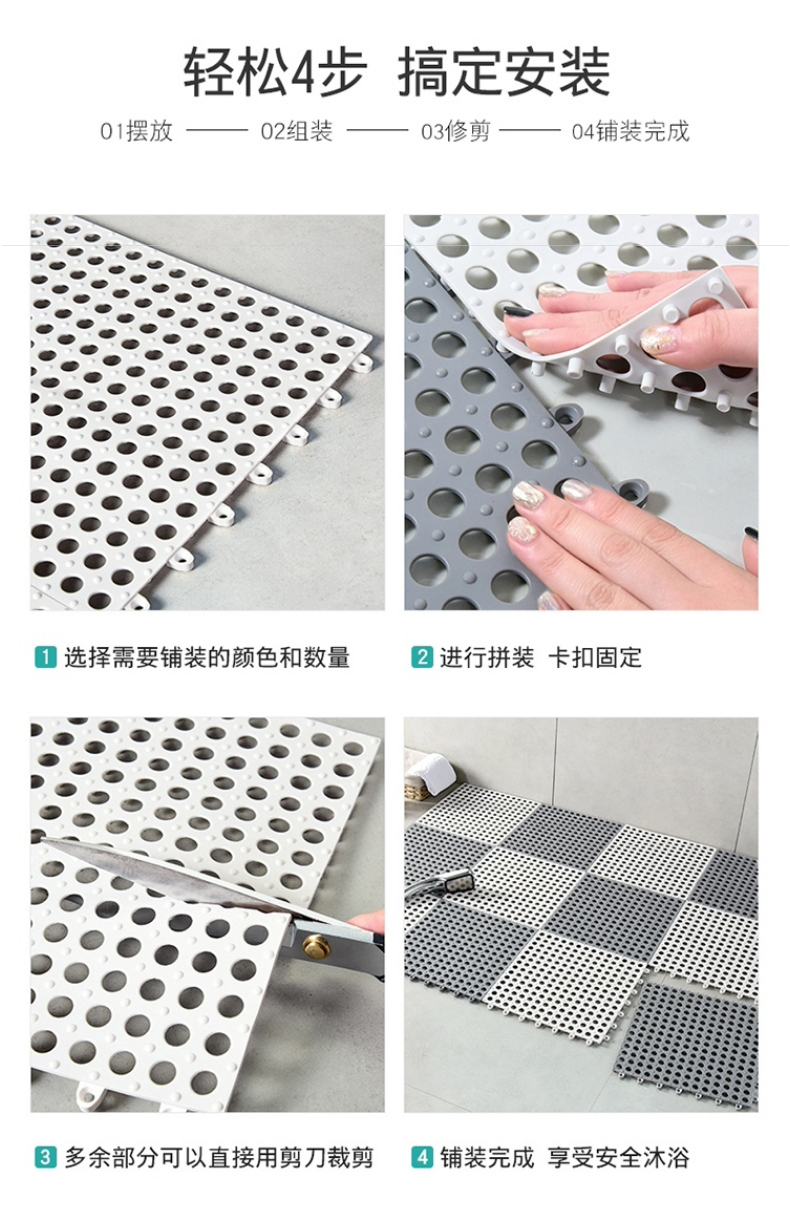 轻松4步 搞定安装

01摆放 —— 02组装 —— 03修剪 —— 04铺装完成

1 选择需要铺装的颜色和数量

2 进行拼装 卡扣固定

3 多余部分可以直接用剪刀裁剪

4 铺装完成 享受安全沐浴