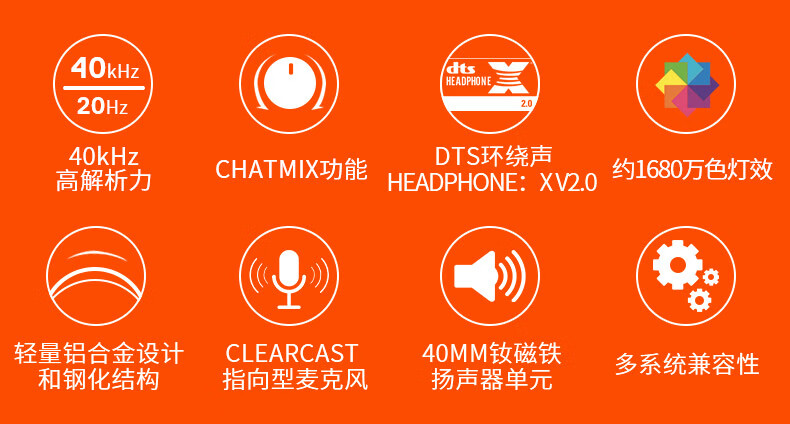 40kHz
20Hz

40kHz
高解析力

CHATMIX功能

dts
HEADPHONE X
2.0

DTS环绕声
HEADPHONE：X V2.0

约1680万色灯效

轻量铝合金设计
和钢化结构

CLEARCAST
指向型麦克风

40MM钕磁铁
扬声器单元

多系统兼容性