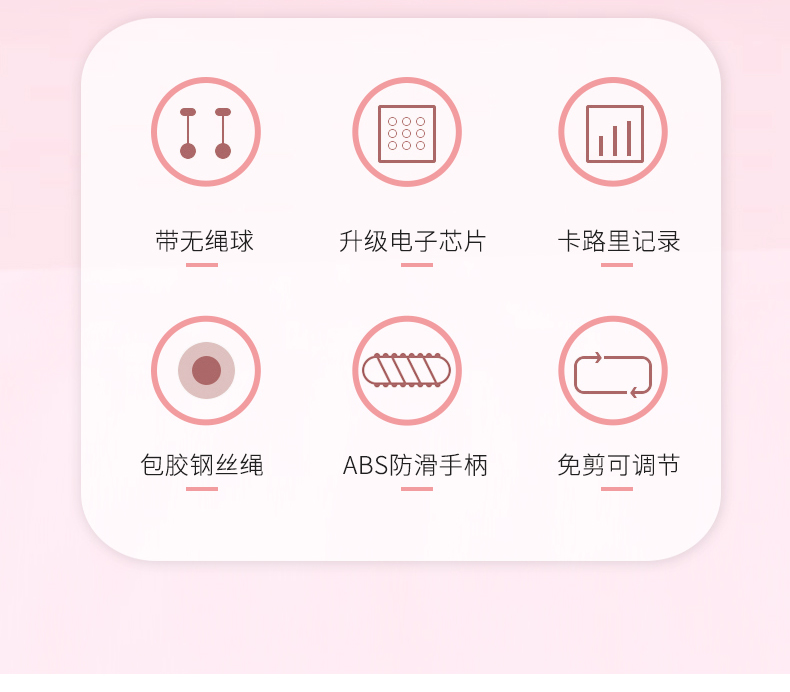 带无绳球

升级电子芯片

卡路里记录

包胶钢丝绳

ABS防滑手柄

免剪可调节