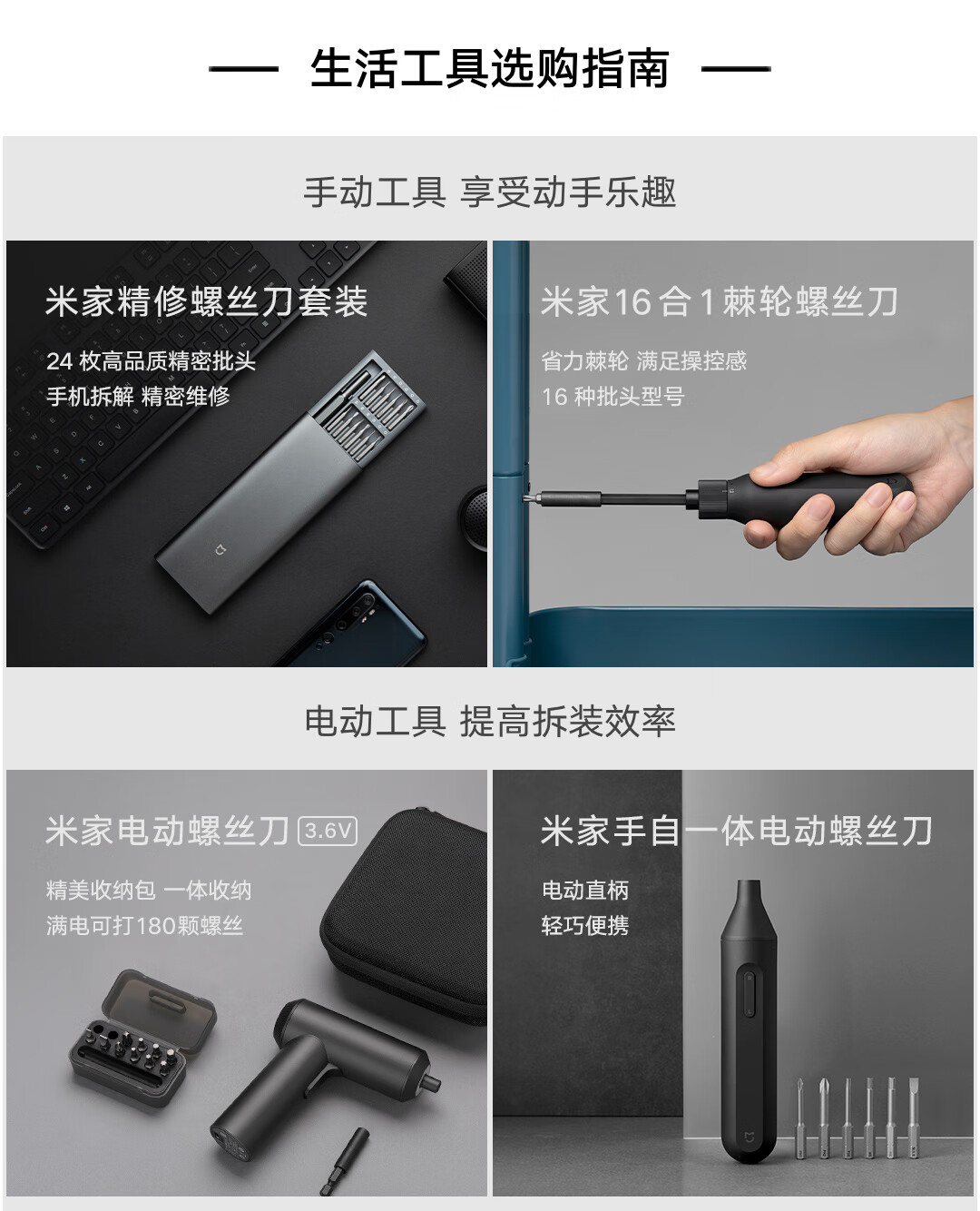 — 生活工具选购指南 —

手动工具 享受动手乐趣

米家精修螺丝刀套装

24 枚高品质精密批头
手机拆解 精密维修

米家16合1棘轮螺丝刀

省力棘轮 满足操控感
16 种批头型号

电动工具 提高拆装效率

米家电动螺丝刀 3.6V

精美收纳包 一体收纳
满电可打180颗螺丝

米家手自一体电动螺丝刀

电动直柄
轻巧便携