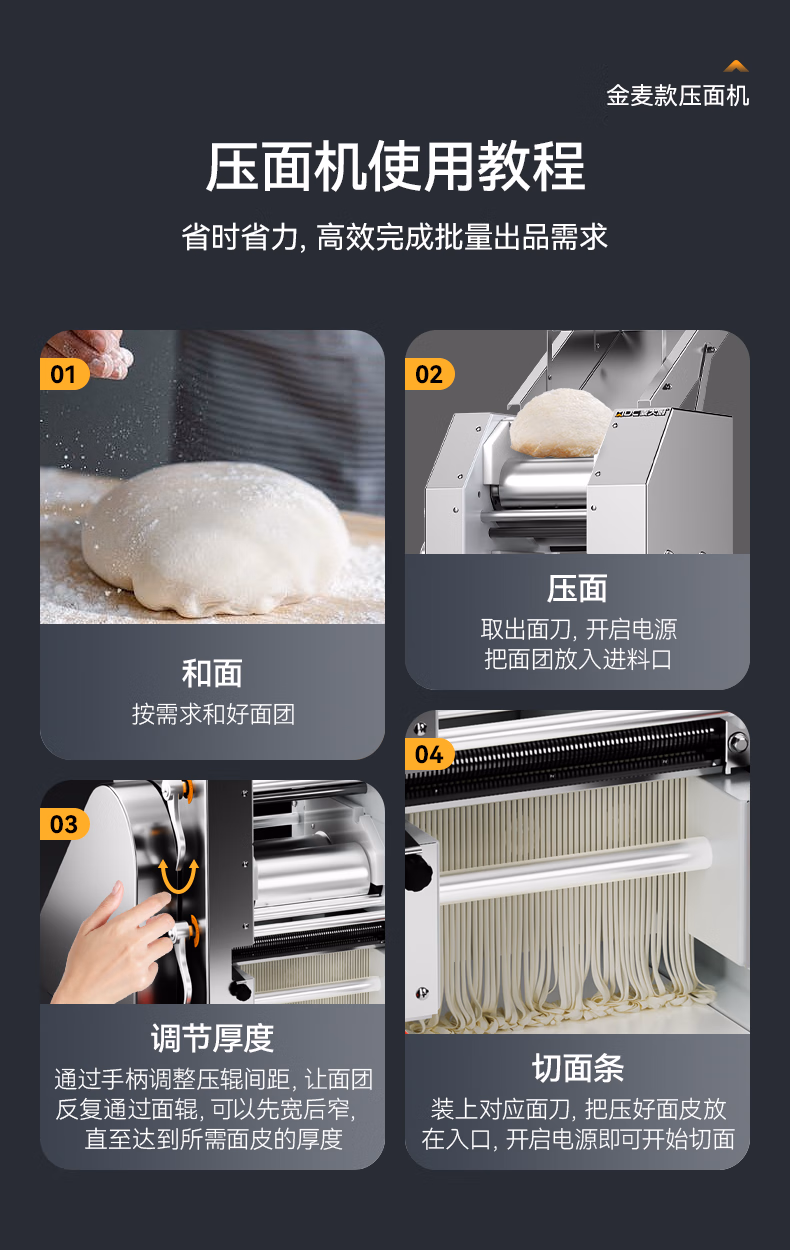 金麦款压面机

压面机使用教程

省时省力, 高效完成批量出品需求

01

和面

按需求和好面团

02

压面

取出面刀, 开启电源
把面团放入进料口

03

调节厚度

通过手柄调整压辊间距, 让面团反复通过面辊, 可以先宽后窄, 直至达到所需面皮的厚度

04

切面条

装上对应面刀, 把压好面皮放在入口, 开启电源即可开始切面