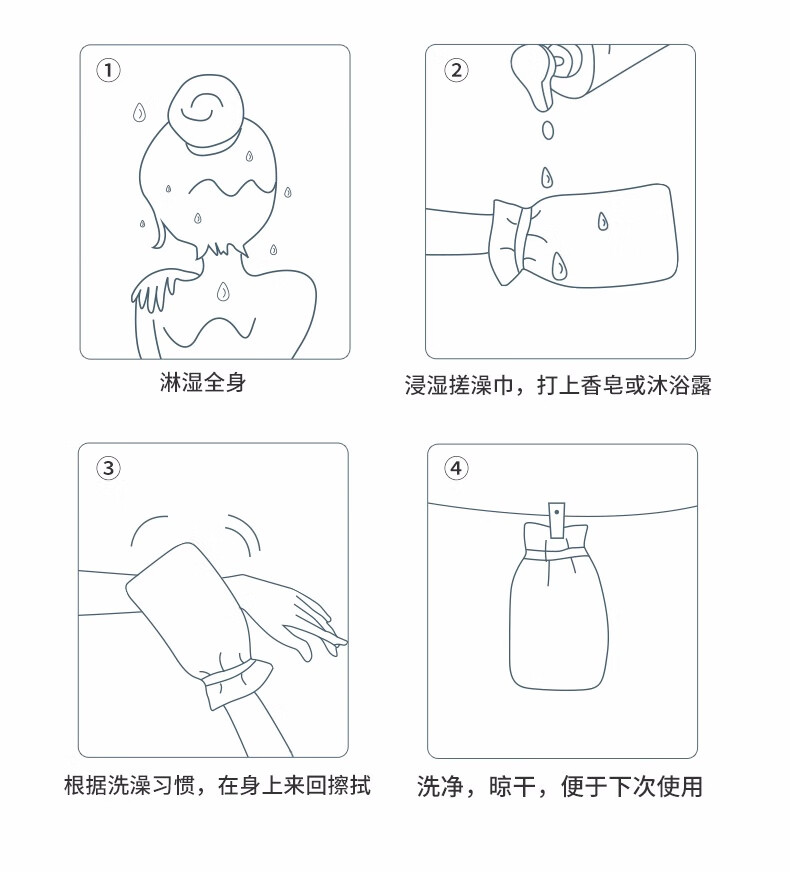 ①
淋湿全身

②
浸湿搓澡巾，打上香皂或沐浴露

③
根据洗澡习惯，在身上来回擦拭

④
洗净，晾干，便于下次使用