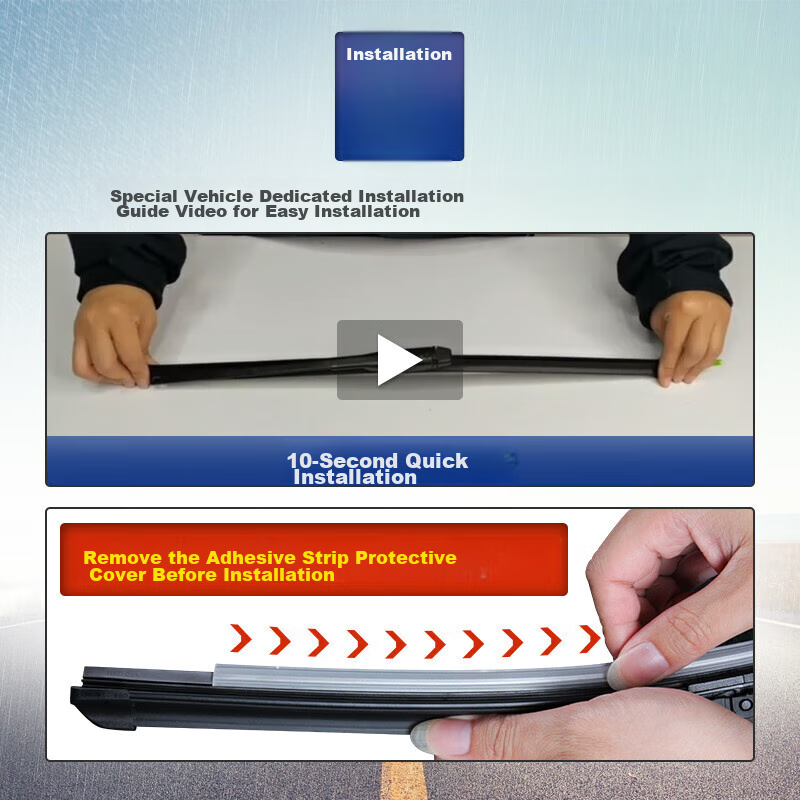 Installation

Special Vehicle Dedicated Installation Guide Video for Easy Installation

10-Second Quick Installation

Remove the Adhesive Strip Protective Cover Before Installation