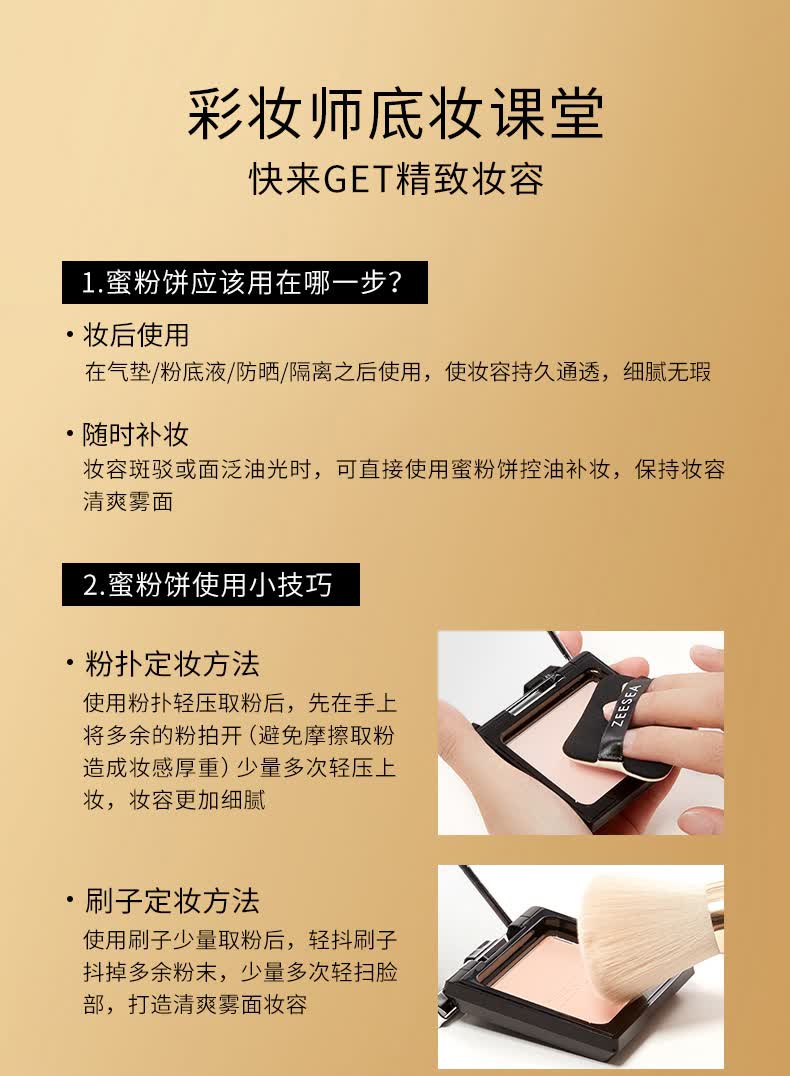 彩妆师底妆课堂
快来GET精致妆容

1.蜜粉饼应该用在哪一步？

· 妆后使用
在气垫/粉底液/防晒/隔离之后使用，使妆容持久通透，细腻无瑕

· 随时补妆
妆容斑驳或面泛油光时，可直接使用蜜粉饼控油补妆，保持妆容清爽雾面

2.蜜粉饼使用小技巧

· 粉扑定妆方法
使用粉扑轻压取粉后，先在手上将多余的粉拍开（避免摩擦取粉造成妆感厚重）少量多次轻压上妆，妆容更加细腻

ZEESEA

· 刷子定妆方法
使用刷子少量取粉后，轻抖刷子抖掉多余粉末，少量多次轻扫脸部，打造清爽雾面妆容