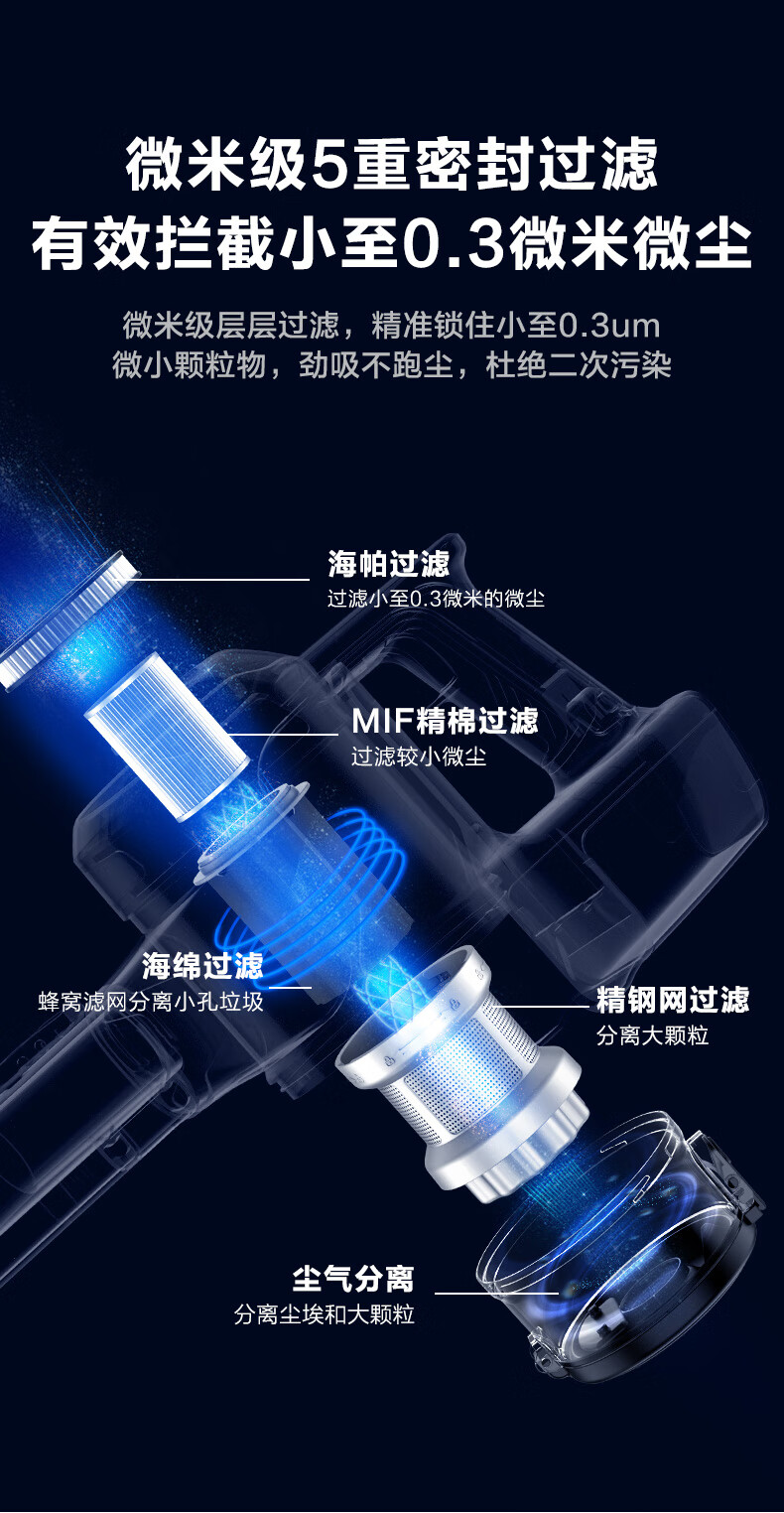 微米级5重密封过滤
有效拦截小至0.3微米微尘

微米级层层过滤，精准锁住小至0.3um
微小颗粒物，劲吸不跑尘，杜绝二次污染

海帕过滤
过滤小至0.3微米的微尘

MIF精棉过滤
过滤较小微尘

海绵过滤
蜂窝滤网分离小孔垃圾

精钢网过滤
分离大颗粒

尘气分离
分离尘埃和大颗粒