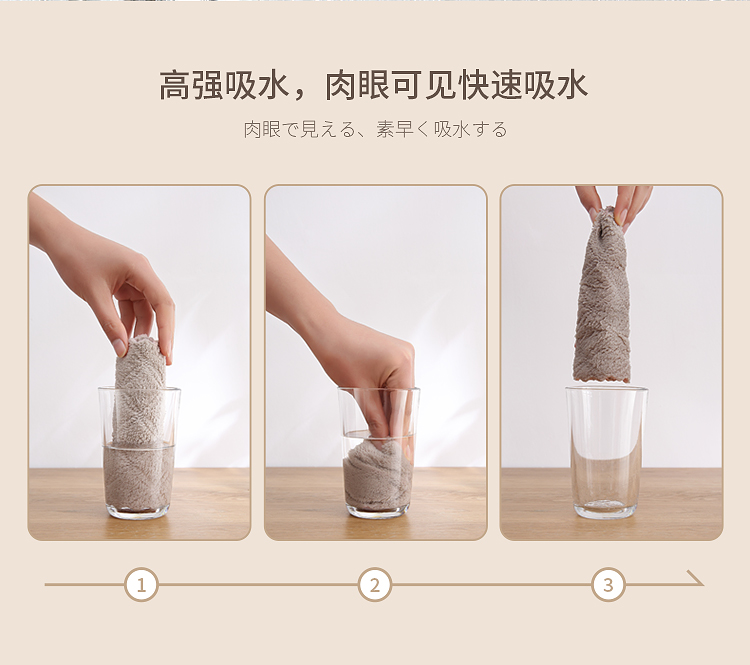 高强吸水，肉眼可见快速吸水

肉眼で見える、素早く吸水する

1

2

3