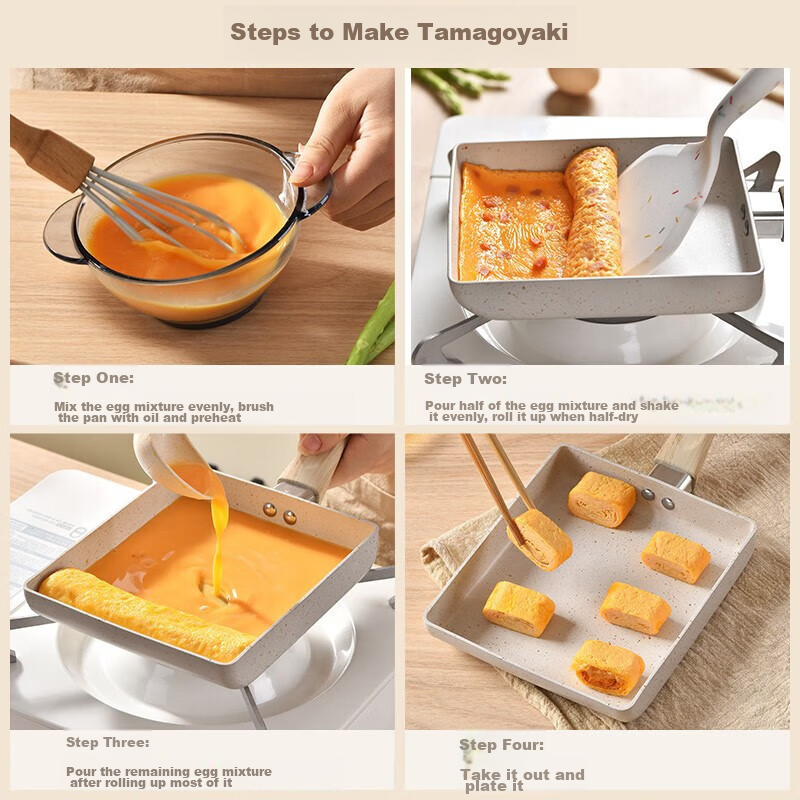 Steps to Make Tamagoyaki

Step One:

Mix the egg mixture evenly, brush the pan with oil and preheat

Step Two:

Pour half of the egg mixture and shake it evenly, roll it up when half-dry

Step Three:

Pour the remaining egg mixture after rolling up most of it

Step Four:

Take it out and plate it