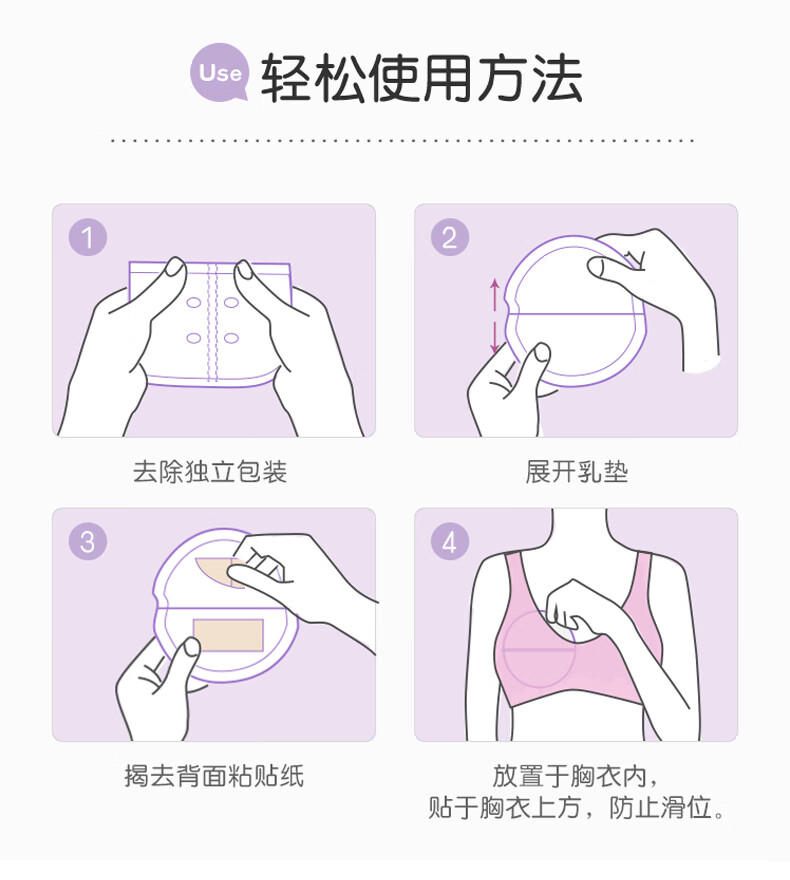 Use 轻松使用方法

1

去除独立包装

2

展开乳垫

3

揭去背面粘贴纸

4

放置于胸衣内，
贴于胸衣上方，防止滑位。