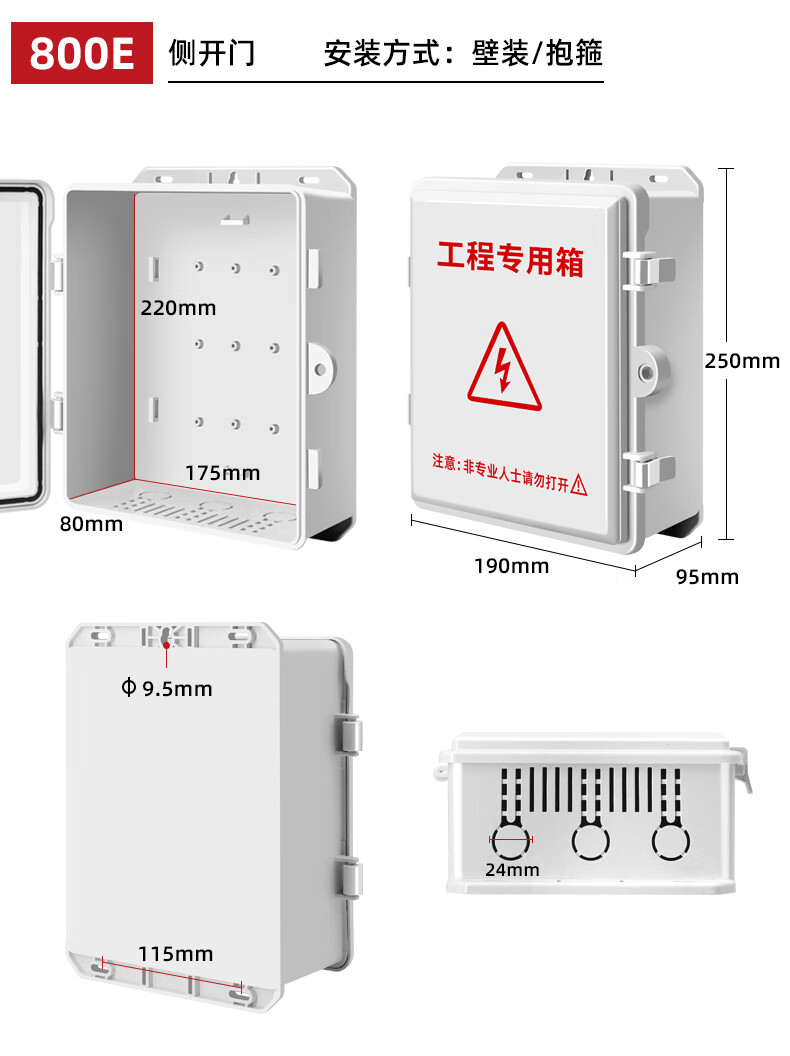 800E 侧开门 安装方式：壁装/抱箍

220mm
175mm
80mm

工程专用箱
注意：非专业人士请勿打开
250mm
190mm
95mm

Φ 9.5mm
115mm

24mm