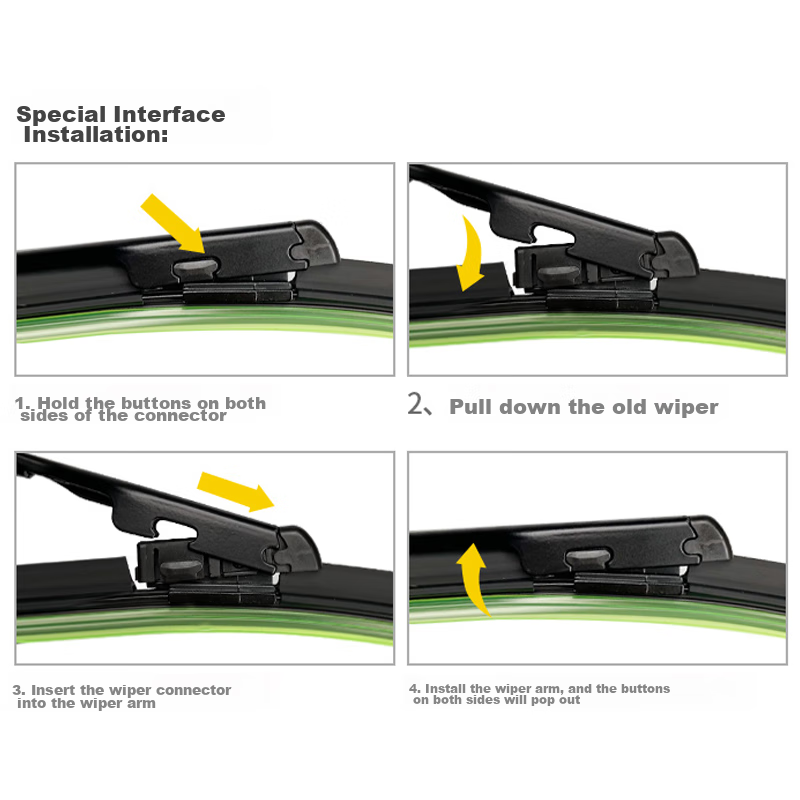 Special Interface
Installation:

1. Hold the buttons on both sides of the connector

2、Pull down the old wiper

3. Insert the wiper connector into the wiper arm

4. Install the wiper arm, and the buttons on both sides will pop out