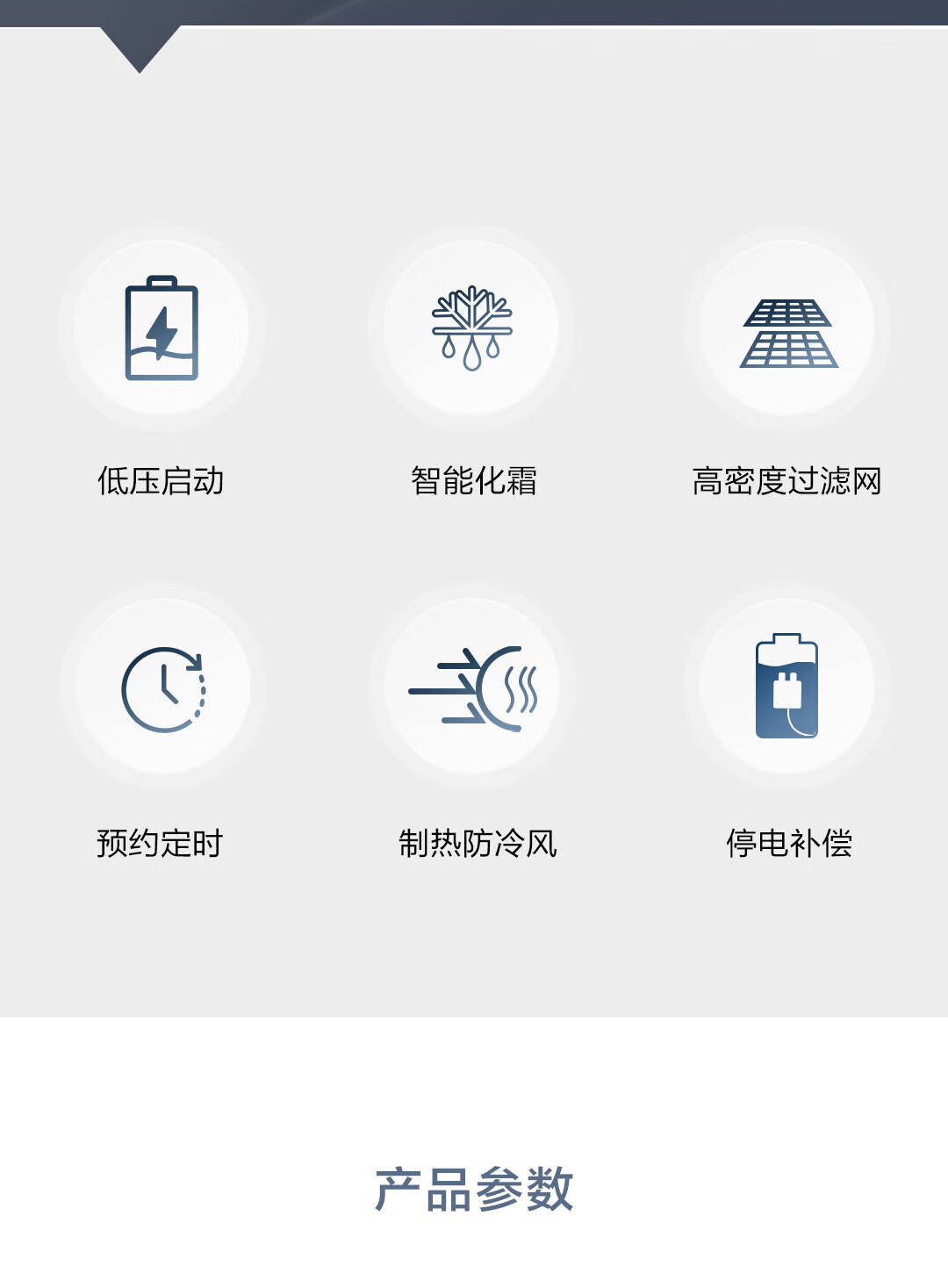 低压启动

智能化霜

高密度过滤网

预约定时

制热防冷风

停电补偿

产品参数