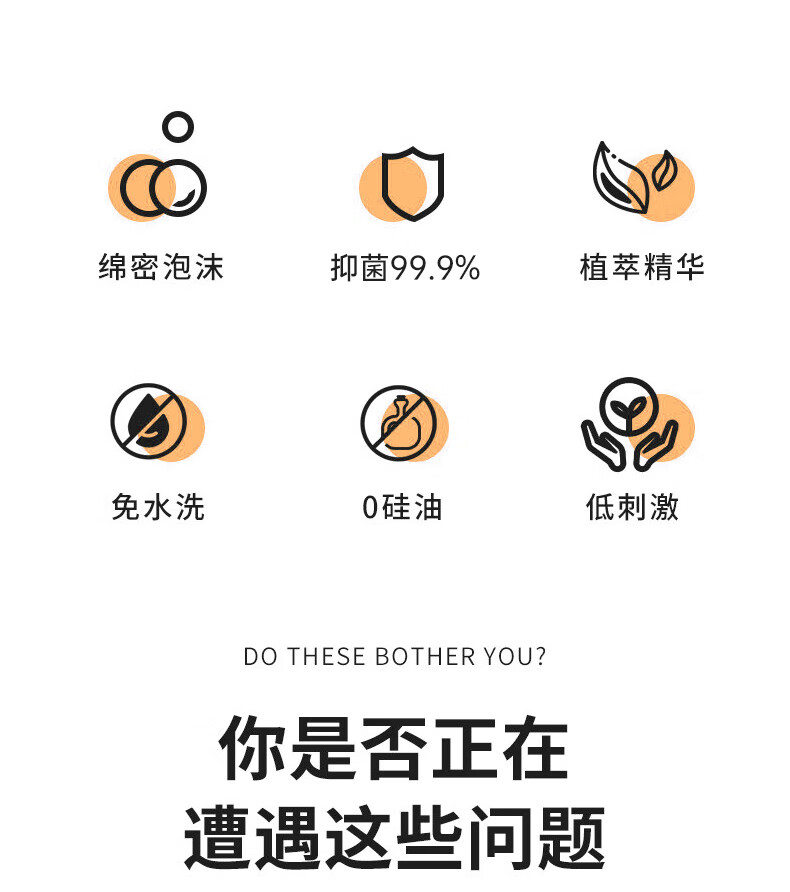 绵密泡沫 抑菌99.9% 植萃精华

免水洗 0硅油 低刺激

DO THESE BOTHER YOU?

你是否正在
遭遇这些问题