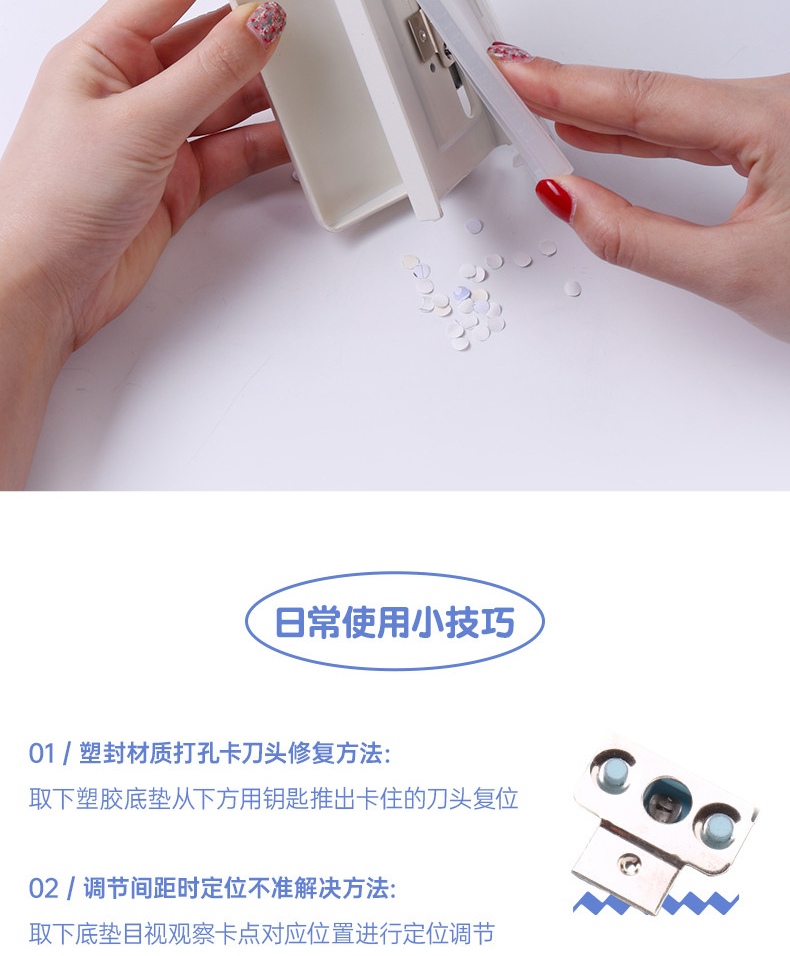 日常使用小技巧

01 / 塑封材质打孔卡刀头修复方法:
取下塑胶底垫从下方用钥匙推出卡住的刀头复位

02 / 调节间距时定位不准解决方法:
取下底垫目视观察卡点对应位置进行定位调节