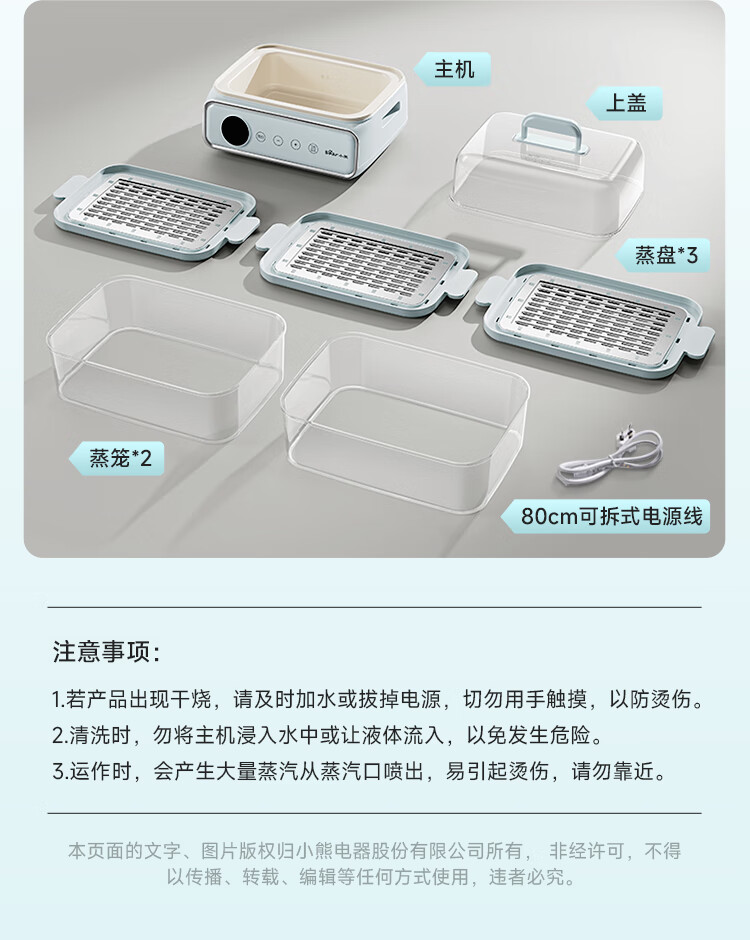 主机

上盖

蒸盘*3

蒸笼*2

80cm可拆式电源线

注意事项:

1.若产品出现干烧，请及时加水或拔掉电源，切勿用手触摸，以防烫伤。
2.清洗时，勿将主机浸入水中或让液体流入，以免发生危险。
3.运作时，会产生大量蒸汽从蒸汽口喷出，易引起烫伤，请勿靠近。

本页面的文字、图片版权归小熊电器股份有限公司所有，非经许可，不得以传播、转载、编辑等任何方式使用，违者必究。