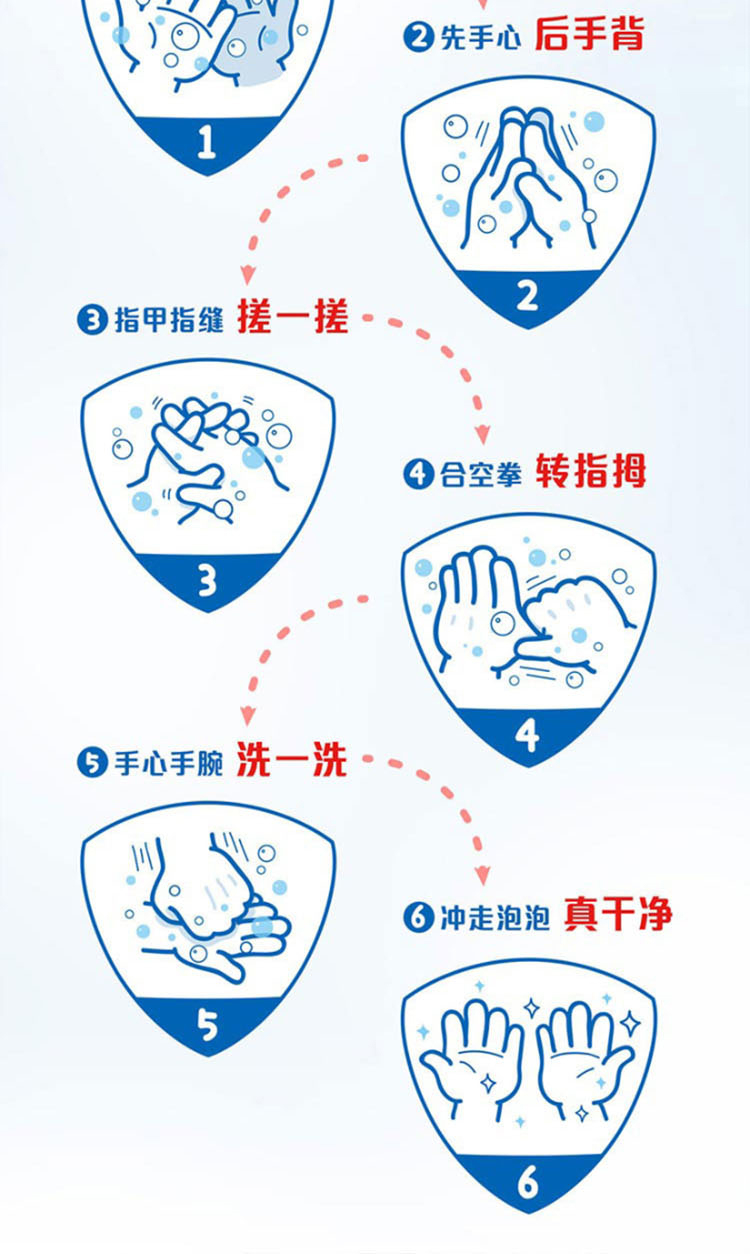 1

2 先手心 后手背

2

3 指甲指缝 搓一搓

3

4 合空拳 转指拇

4

5 手心手腕 洗一洗

5

6 冲走泡泡 真干净

6