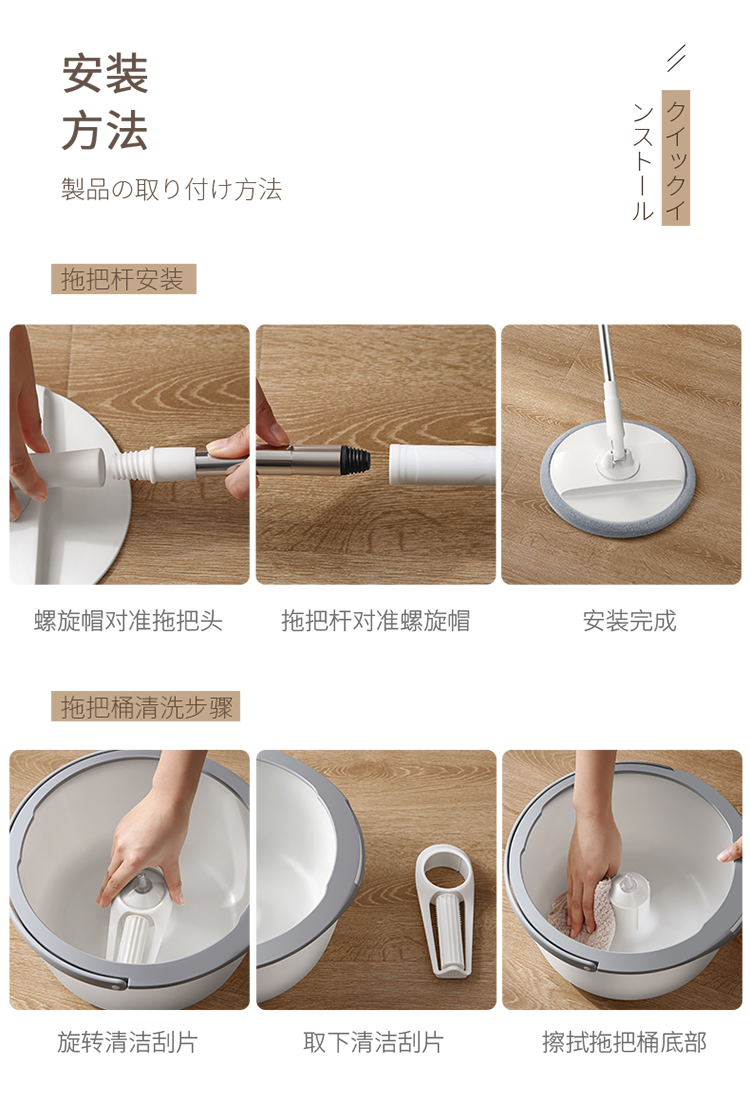 安装
方法

製品の取り付け方法

クイックインストール

拖把杆安装

螺旋帽对准拖把头

拖把杆对准螺旋帽

安装完成

拖把桶清洗步骤

旋转清洁刮片

取下清洁刮片

擦拭拖把桶底部